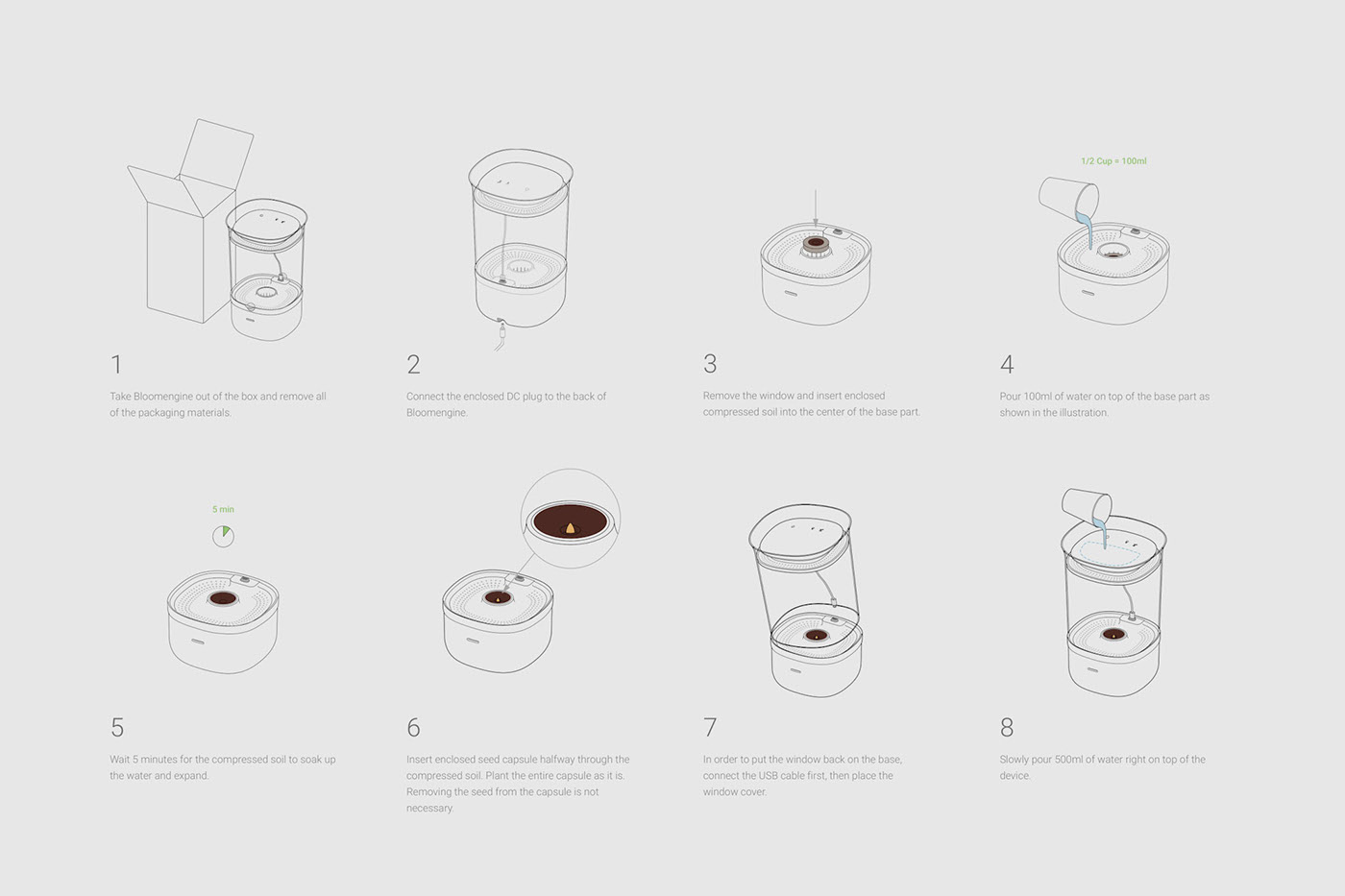 1
Take Bloomengine out of the box and remove all of the packaging materials.

2
Connect the enclosed DC plug to the back of Bloomengine.

3
Remove the window and insert enclosed compressed soil into the center of the base part.

1/2 Cup = 100ml

4
Pour 100ml of water on top of the base part as shown in the illustration.

5 min

5
Wait 5 minutes for the compressed soil to soak up the water and expand.

6
Insert enclosed seed capsule halfway through the compressed soil. Plant the entire capsule as it is. Removing the seed from the capsule is not necessary.

7
In order to put the window back on the base, connect the USB cable first, then place the window cover.

8
Slowly pour 500ml of water right on top of the device.