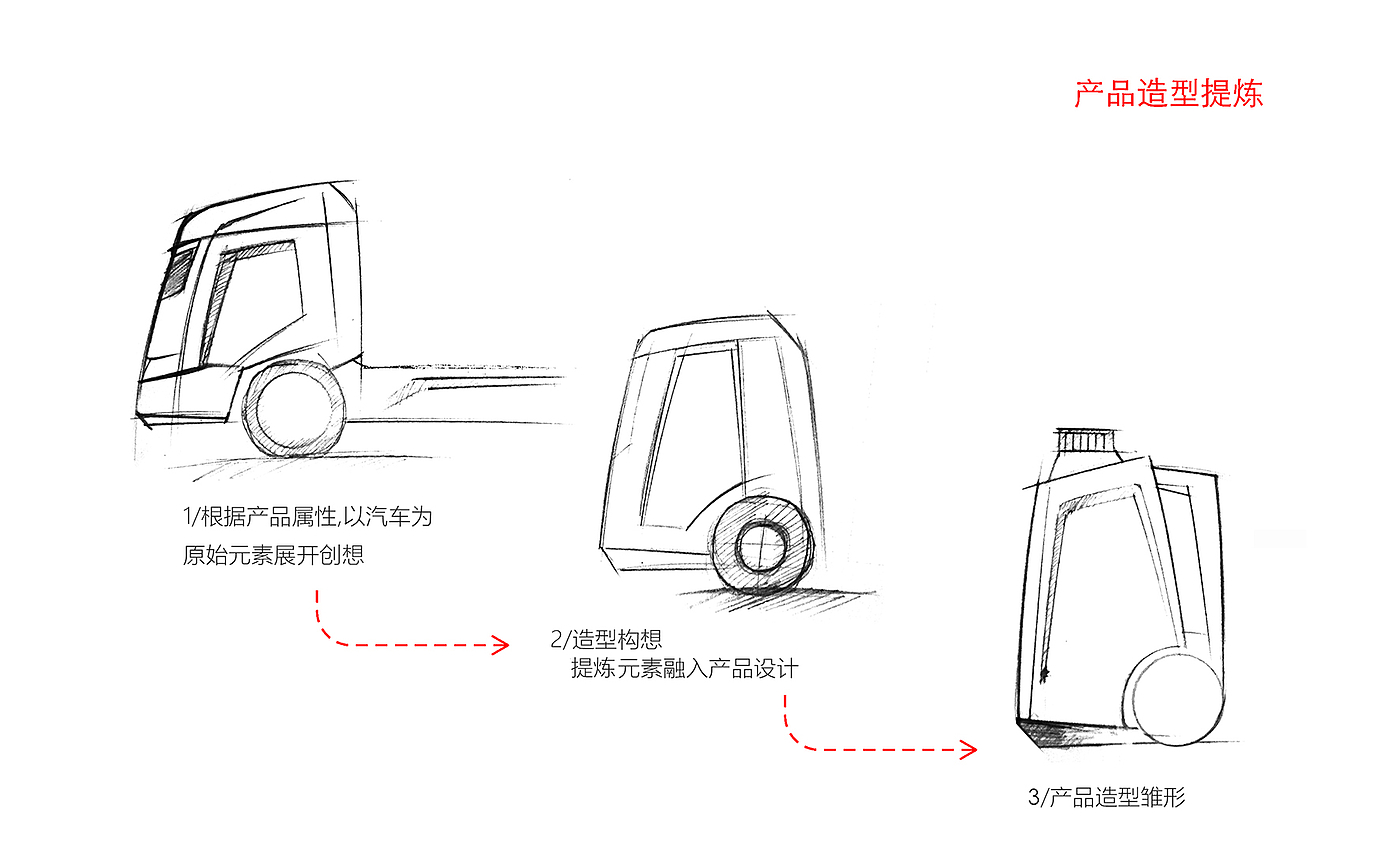 产品造型提炼

1/根据产品属性,以汽车为原始元素展开创想

2/造型构想
提炼元素融入产品设计

3/产品造型雏形