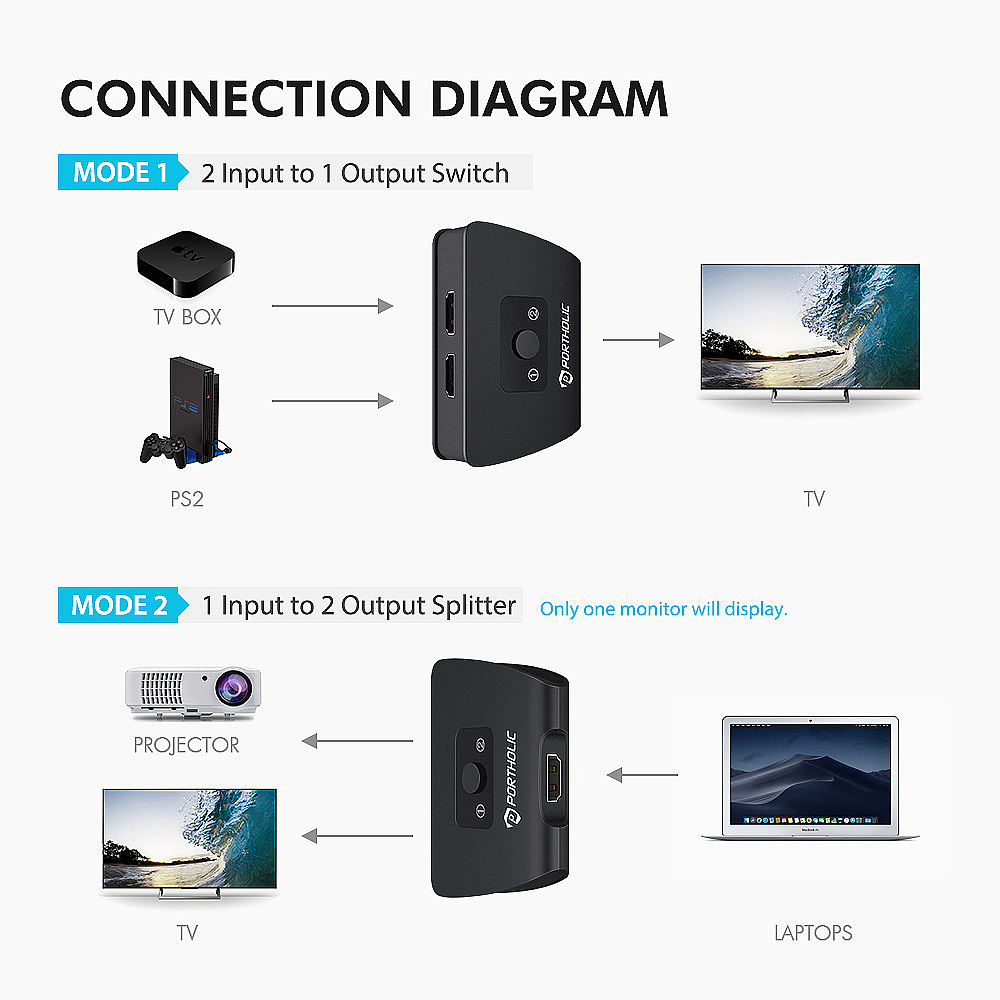 CONNECTION DIAGRAM

MODE 1 2 Input to 1 Output Switch

tv

TV BOX

PS2

PORTHOLIC

TV

MODE 2 1 Input to 2 Output Splitter Only one monitor will display.

PROJECTOR

TV

PORTHOLIC

LAPTOPS