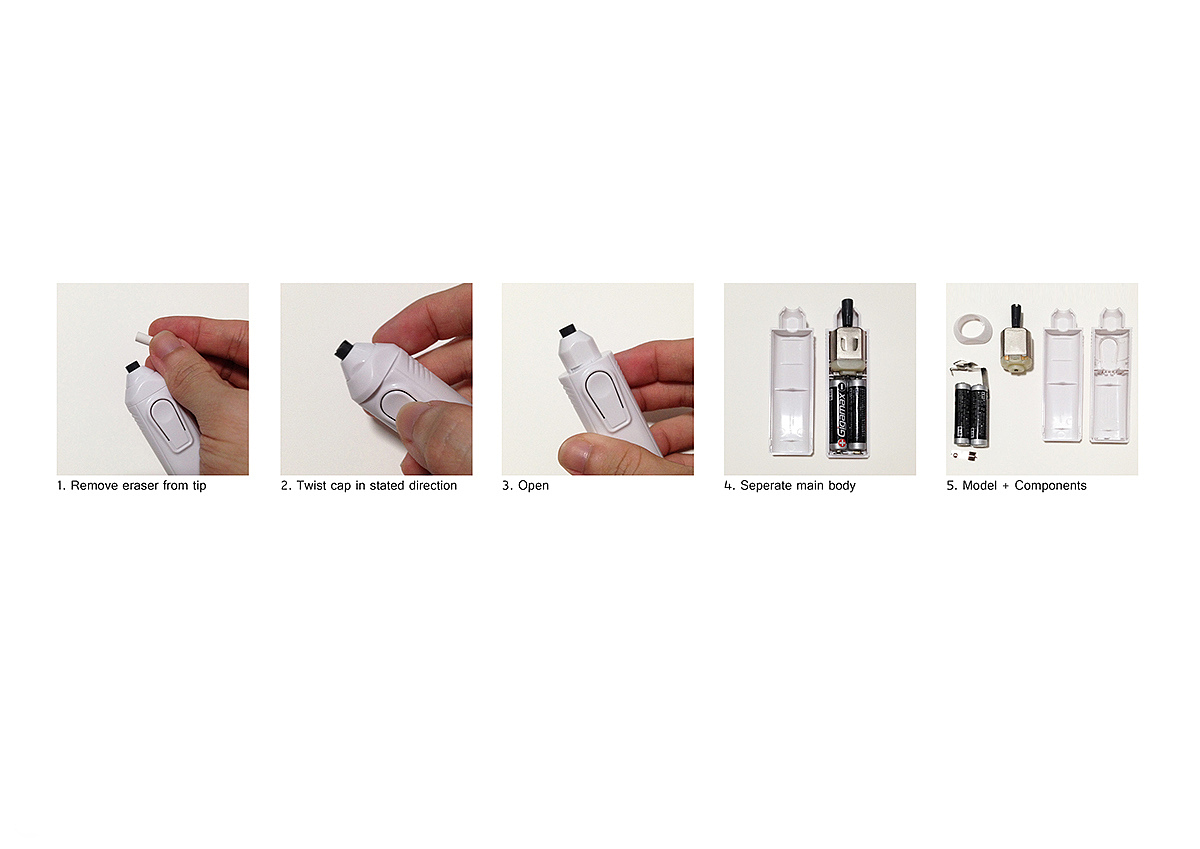 1. Remove eraser from tip

2. Twist cap in stated direction

3. Open

Gigamax

4. Seperate main body

5. Model + Components