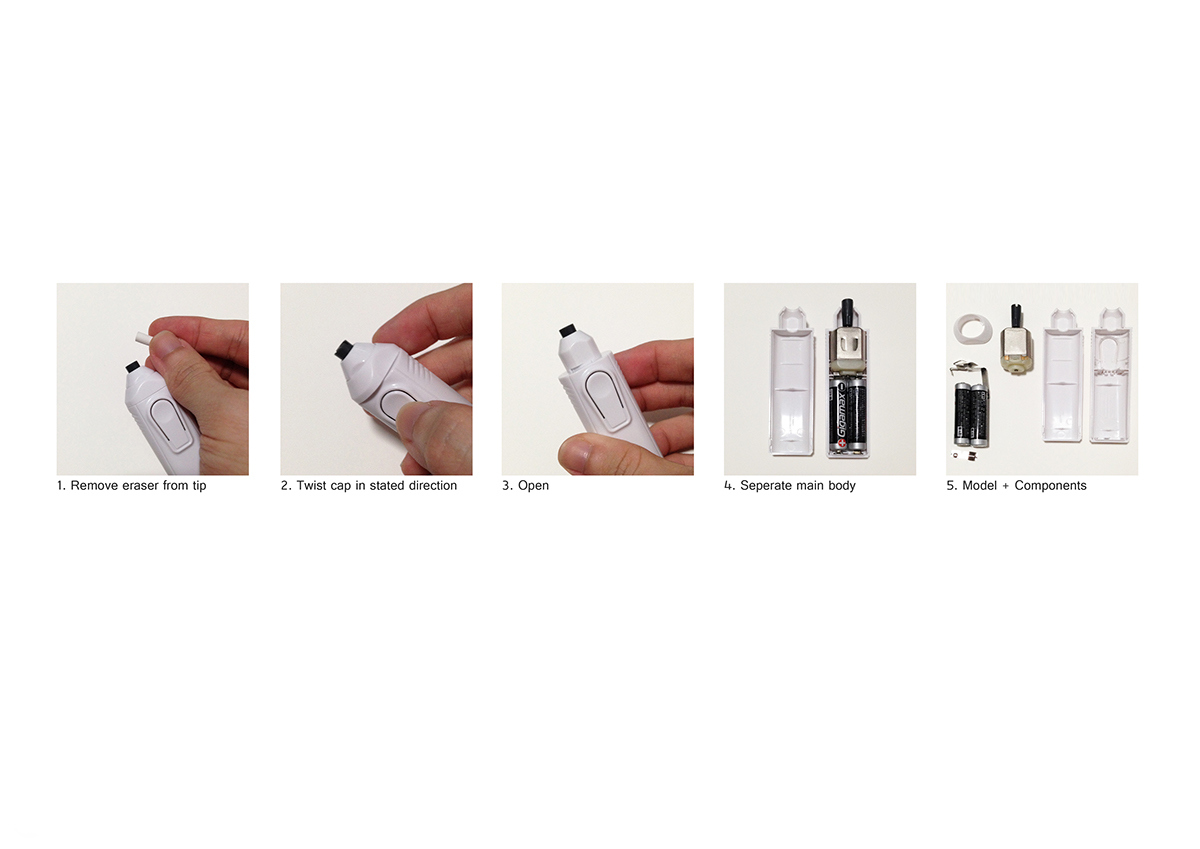 1. Remove eraser from tip

2. Twist cap in stated direction

3. Open

Gigamax

4. Seperate main body

5. Model + Components