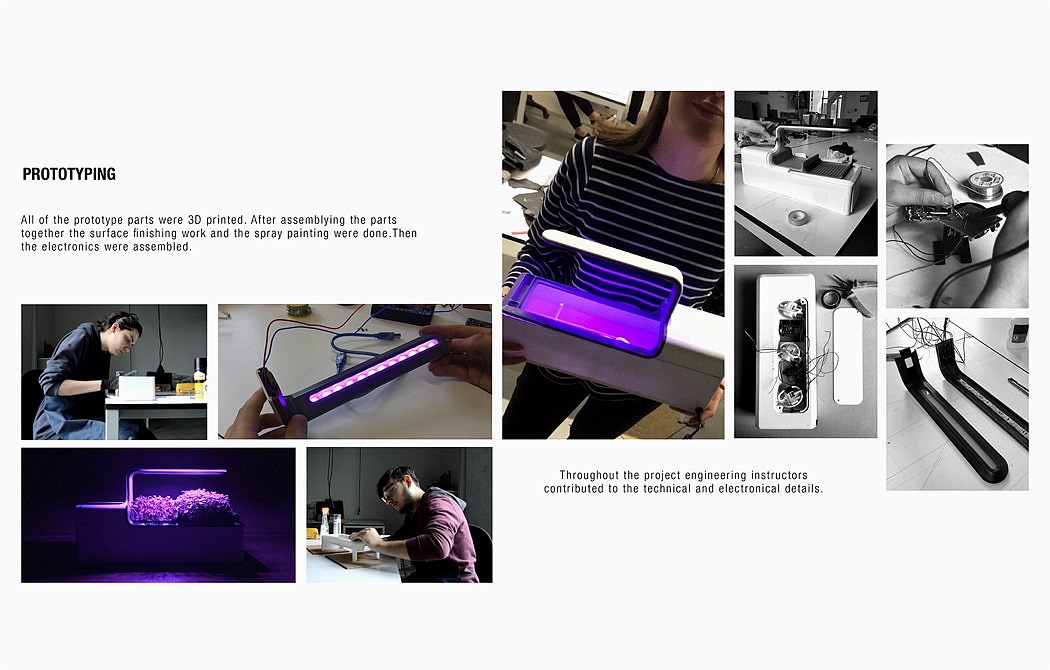 PROTOTYPING

All of the prototype parts were 3D printed. After assemblying the parts together the surface finishing work and the spray painting were done.Then the electronics were assembled.

Throughout the project engineering instructors contributed to the technical and electronical details.