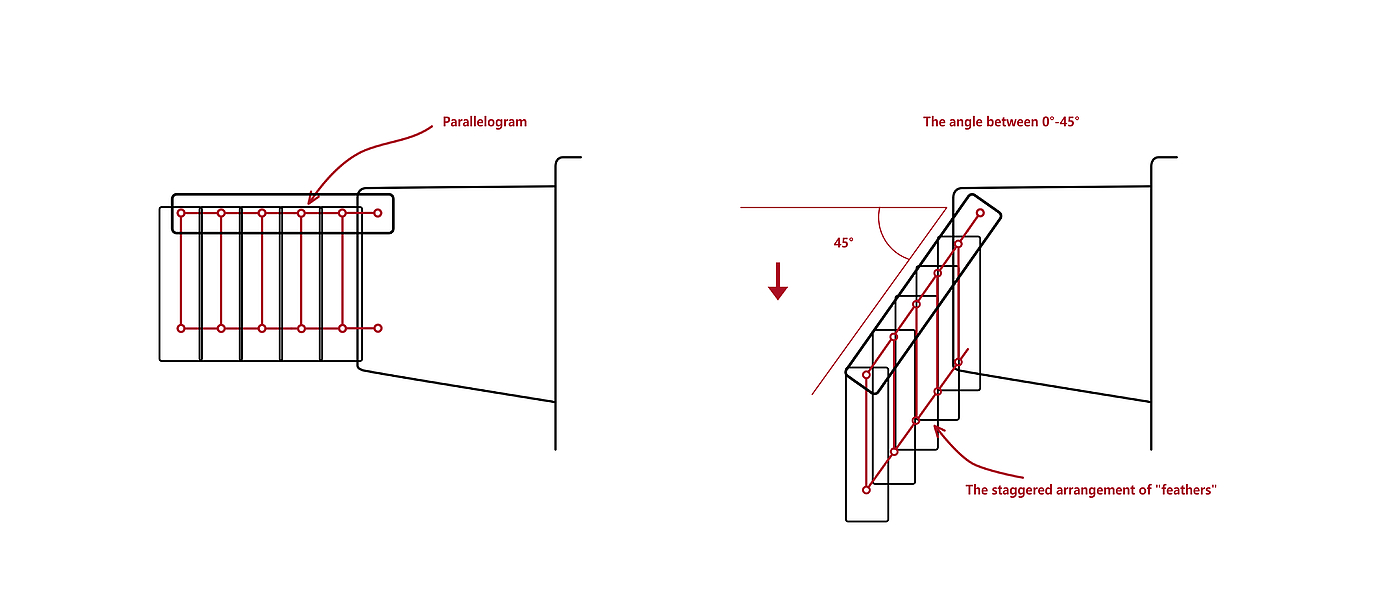 Parallelogram

The angle between 0°-45°

45°

The staggered arrangement of "feathers"