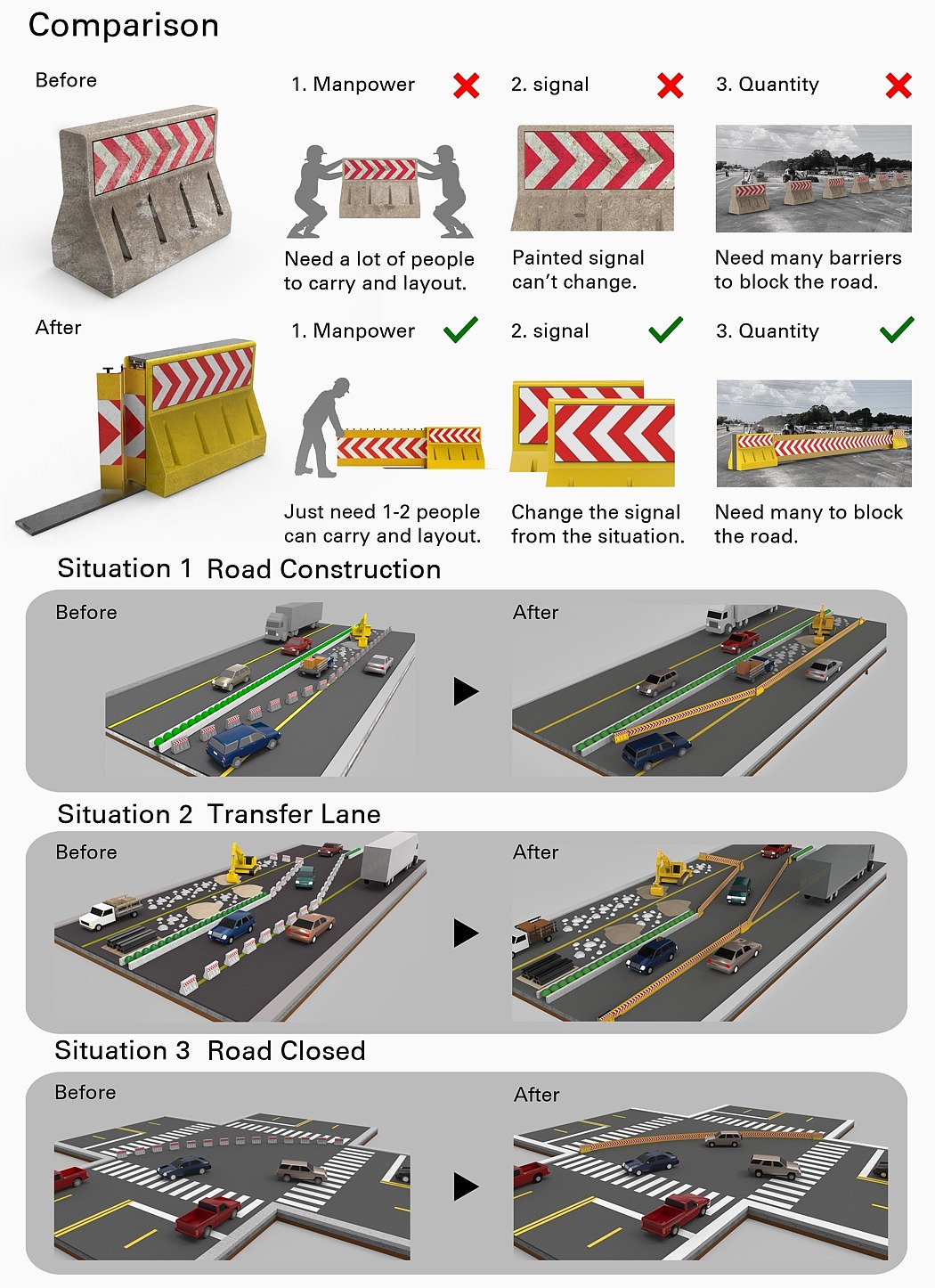 Comparison

Before

1. Manpower

Need a lot of people to carry and layout.

2. signal

Painted signal can't change.

3. Quantity

Need many barriers to block the road.

After

1. Manpower

Just need 1-2 people can carry and layout.

2. signal

Change the signal from the situation.

3. Quantity

Need many to block the road.

Situation 1 Road Construction

Before

After

Situation 2 Transfer Lane

Before

After

Situation 3 Road Closed

Before

After