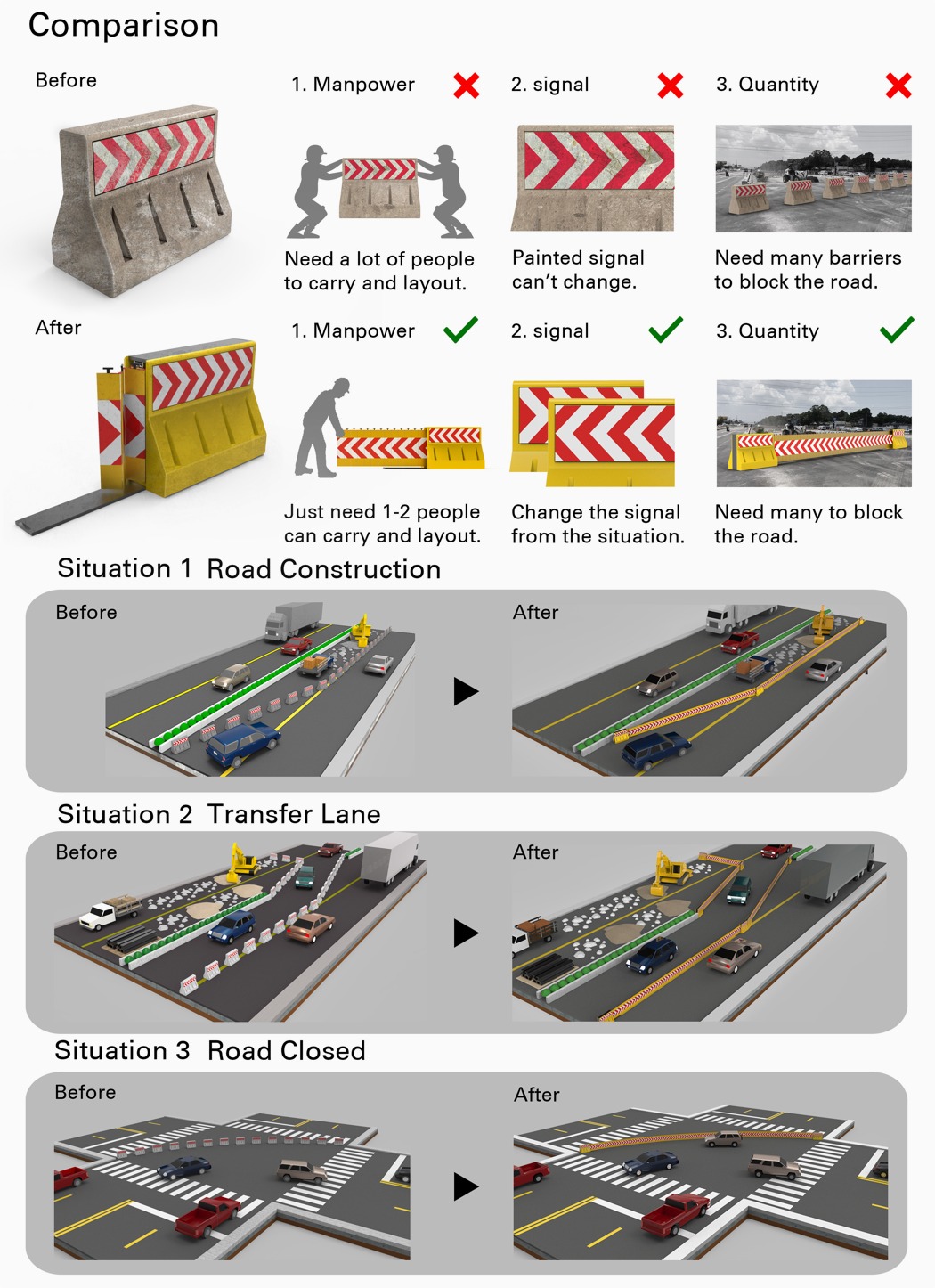 Comparison

Before

1. Manpower

Need a lot of people to carry and layout.

2. signal

Painted signal can't change.

3. Quantity

Need many barriers to block the road.

After

1. Manpower

Just need 1-2 people can carry and layout.

2. signal

Change the signal from the situation.

3. Quantity

Need many to block the road.

Situation 1 Road Construction

Before

After

Situation 2 Transfer Lane

Before

After

Situation 3 Road Closed

Before

After