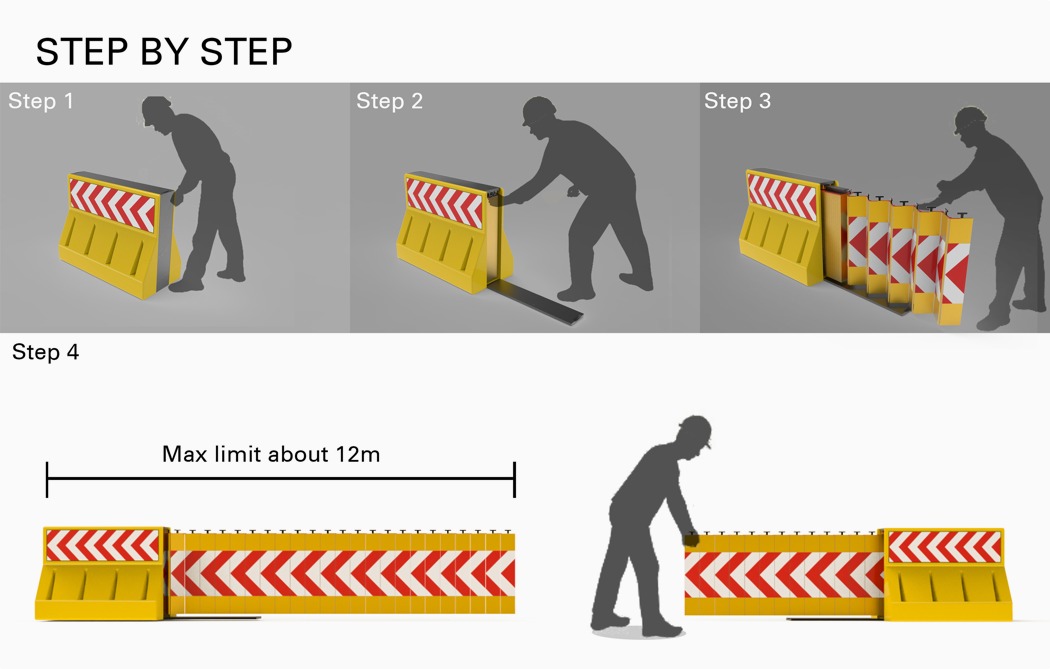 STEP BY STEP

Step 1

Step 2

Step 3

Step 4

Max limit about 12m