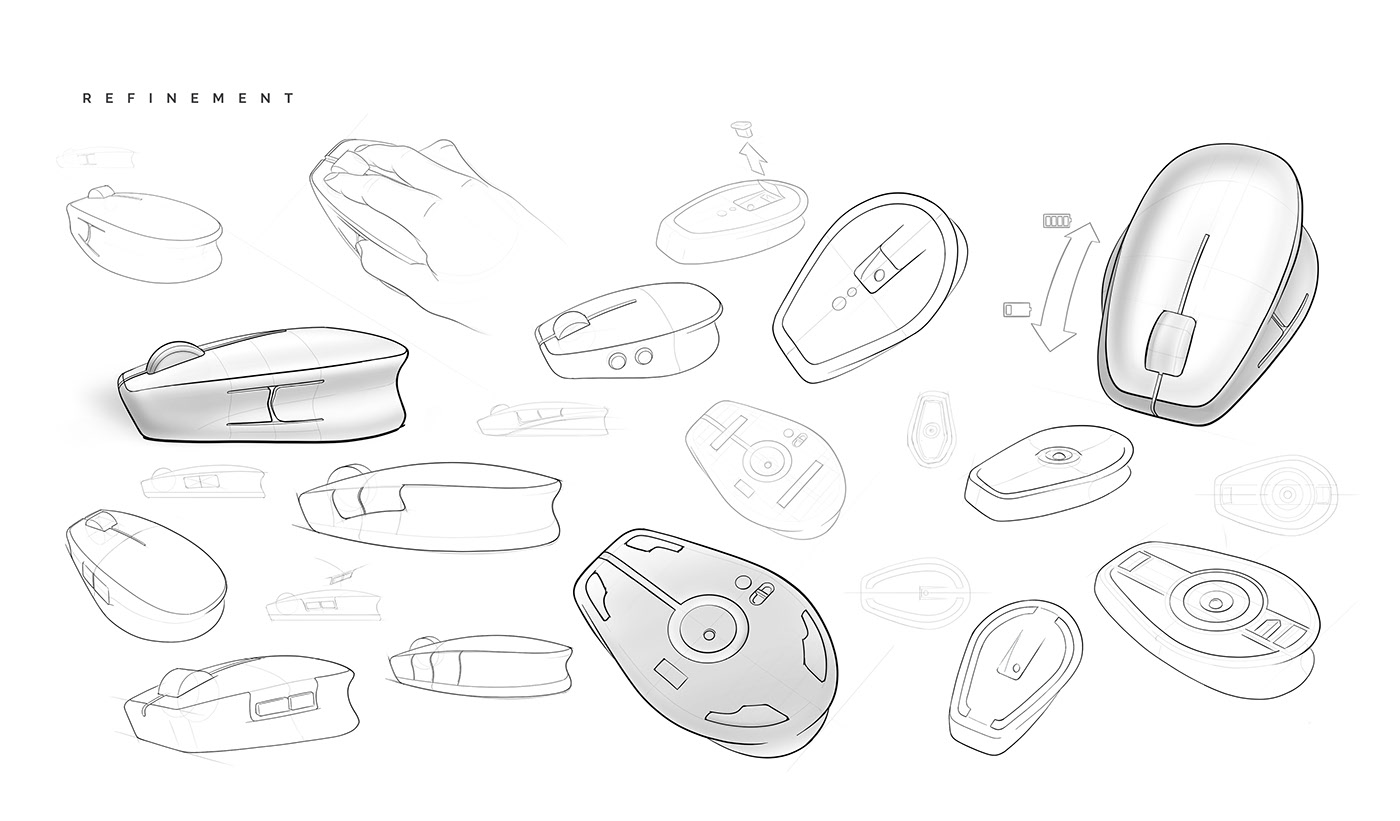 REFINEMENT