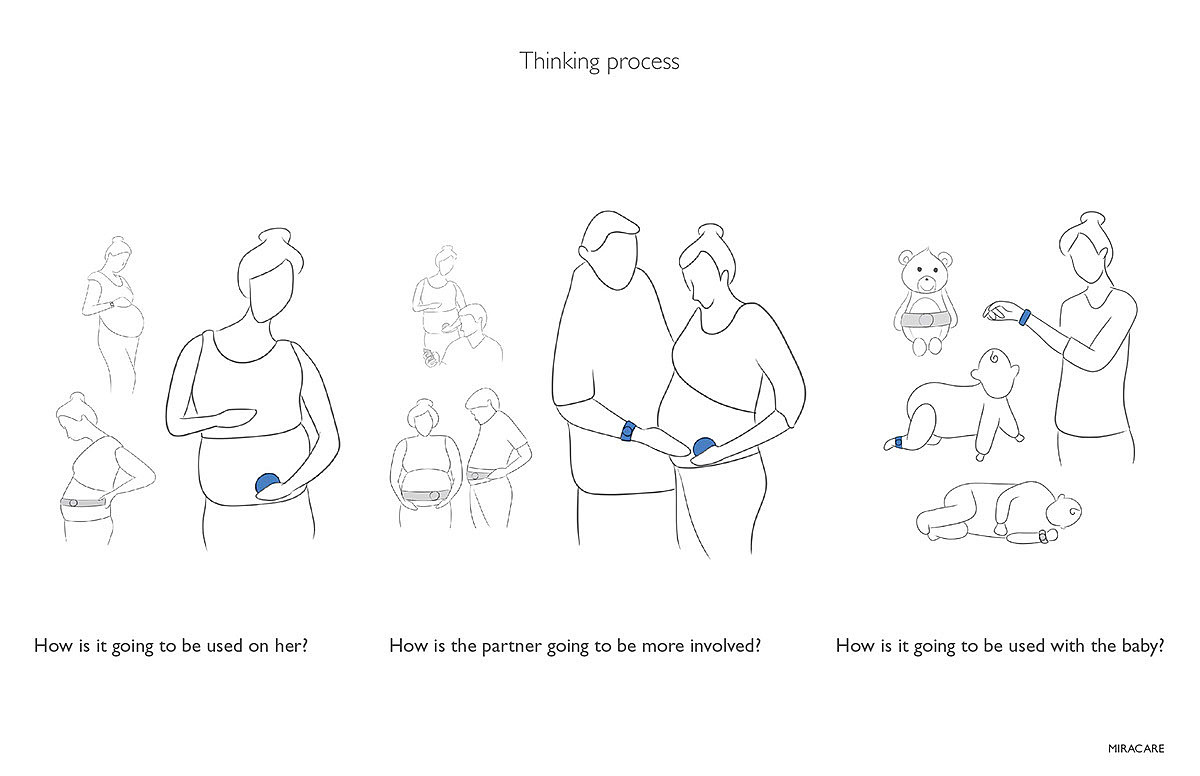 Thinking process

How is it going to be used on her?

How is the partner going to be more involved?

How is it going to be used with the baby?

MIRACARE