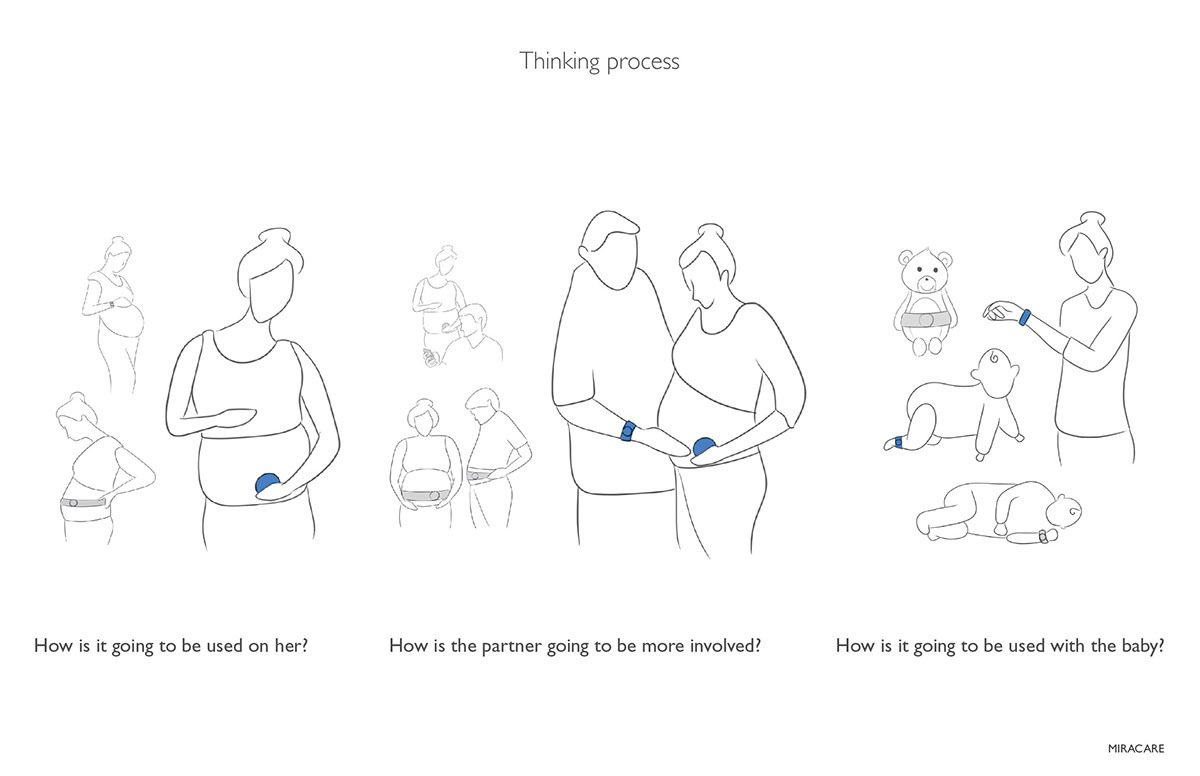 Thinking process

How is it going to be used on her?

How is the partner going to be more involved?

How is it going to be used with the baby?

MIRACARE