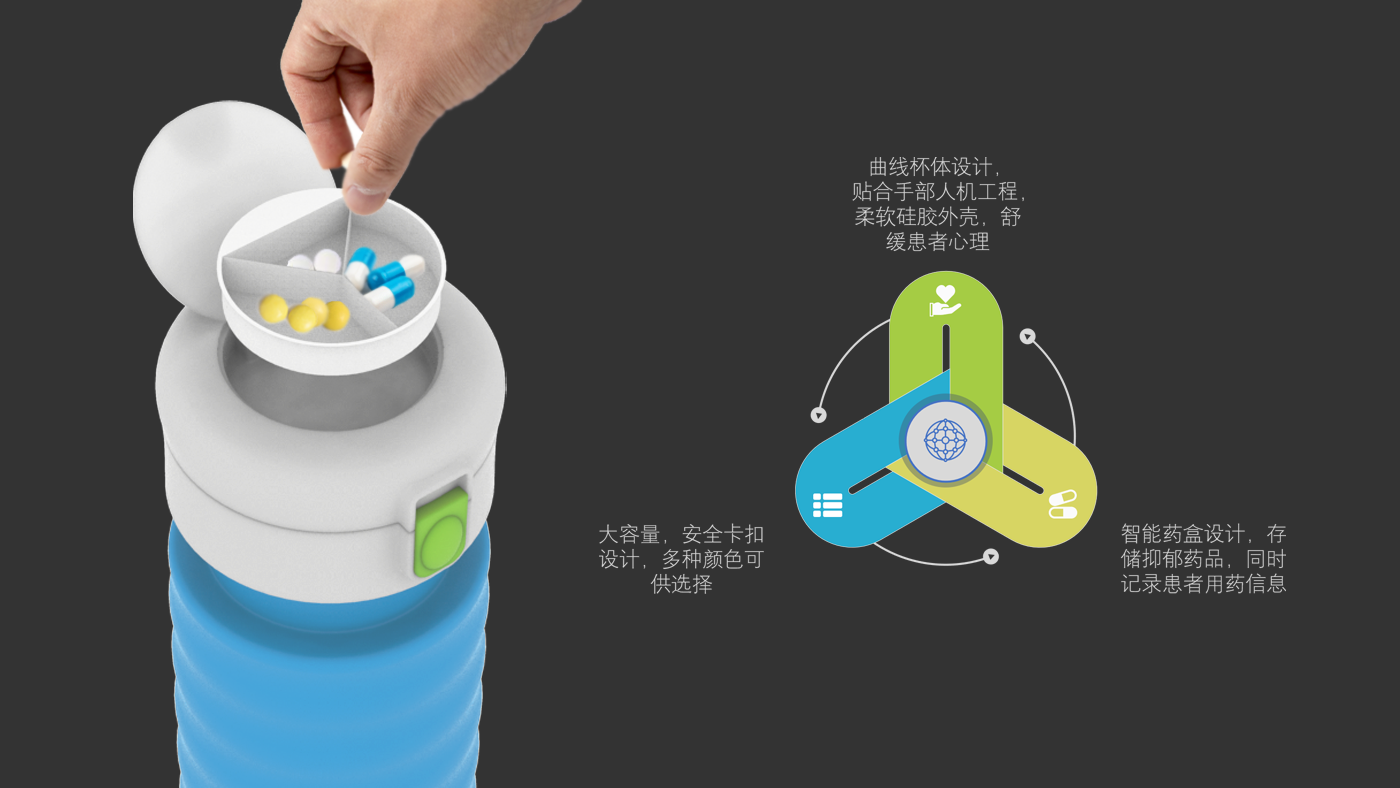 曲线杯体设计，贴合手部人机工程，柔软硅胶外壳，舒缓患者心理

大容量，安全卡扣设计，多种颜色可供选择

智能药盒设计，存储抑郁药品，同时记录患者用药信息