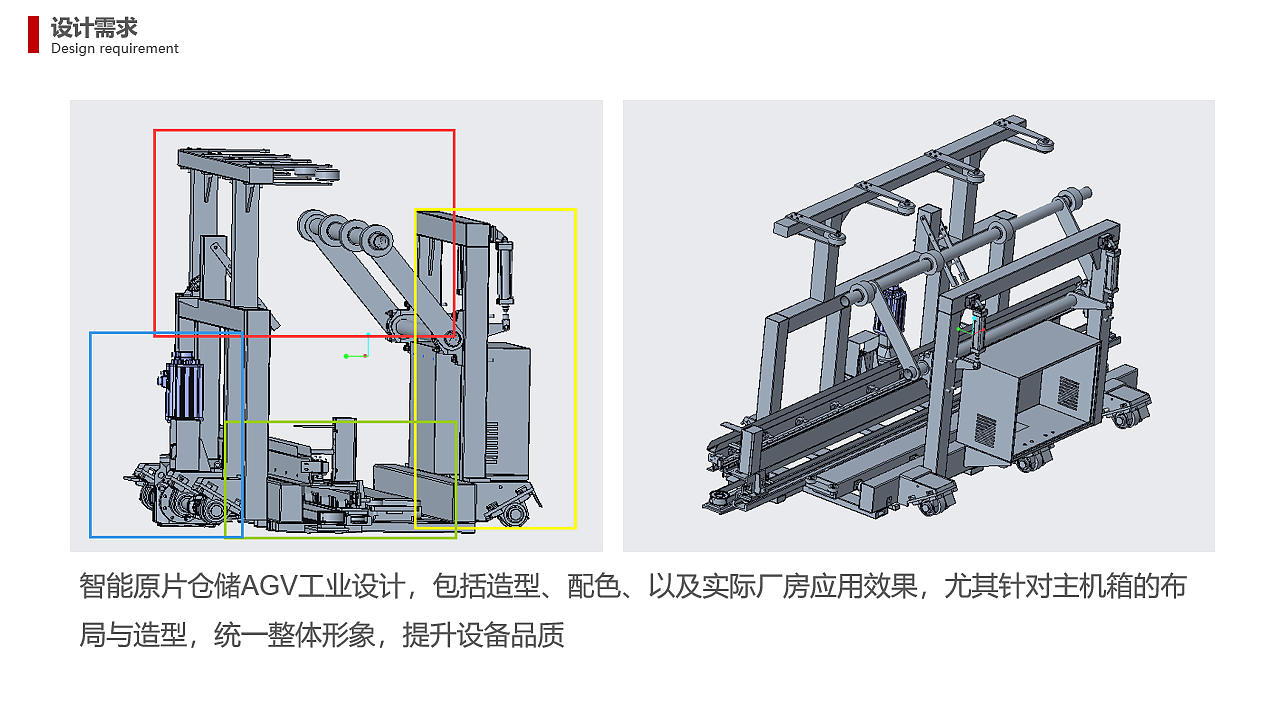 设计需求
Design requirement

智能原片仓储AGV工业设计，包括造型、配色、以及实际厂房应用效果，尤其针对主机箱的布局与造型，统一整体形象，提升设备品质