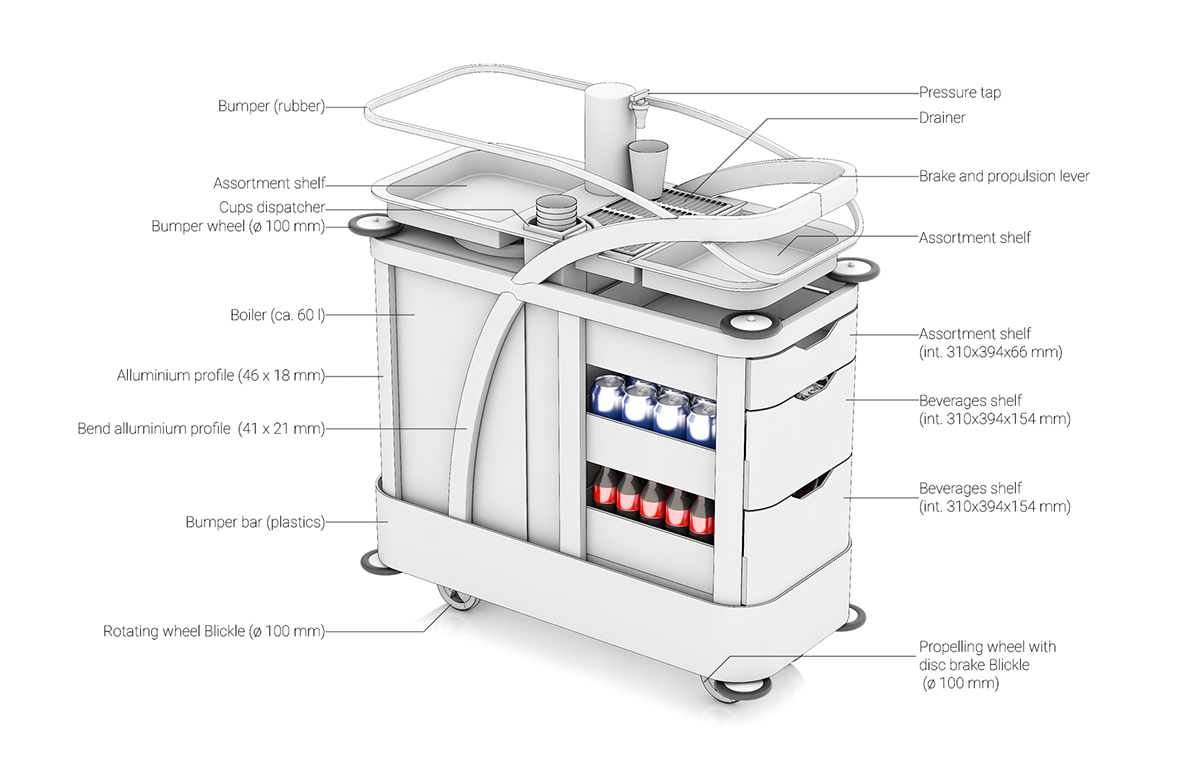 Bumper (rubber)

Assortment shelf

Cups dispatcher
Bumper wheel (ø 100 mm)

Boiler (ca. 60 l)

Alluminium profile (46 x 18 mm)

Bend alluminium profile (41 x 21 mm)

Bumper bar (plastics)

Rotating wheel Blickle (ø 100 mm)

Pressure tap

Drainer

Brake and propulsion lever

Assortment shelf

Assortment shelf
(int. 310x394x66 mm)

Beverages shelf
(int. 310x394x154 mm)

Beverages shelf
(int. 310x394x154 mm)

Propelling wheel with disc brake Blickle
(ø 100 mm)