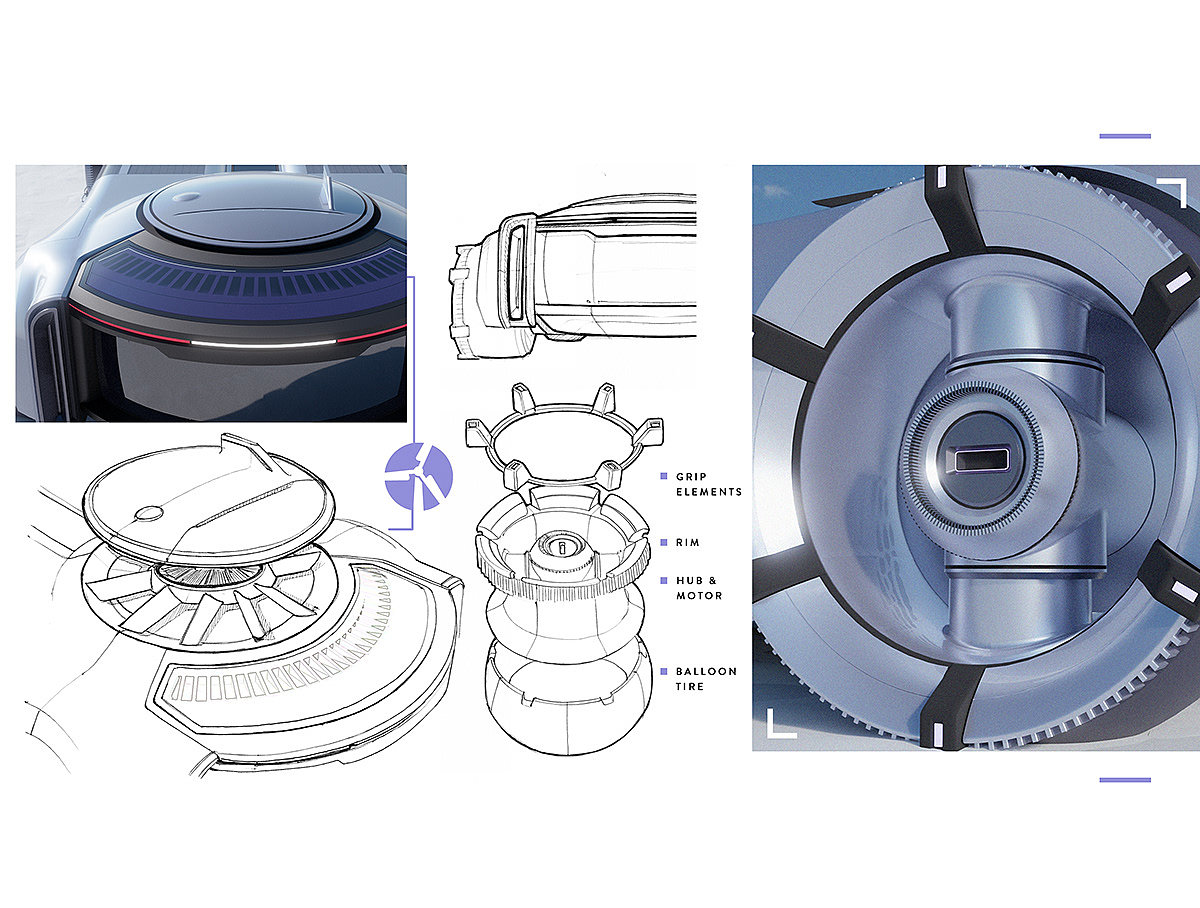 GRIP ELEMENTS

RIM

HUB & MOTOR

BALLOON TIRE