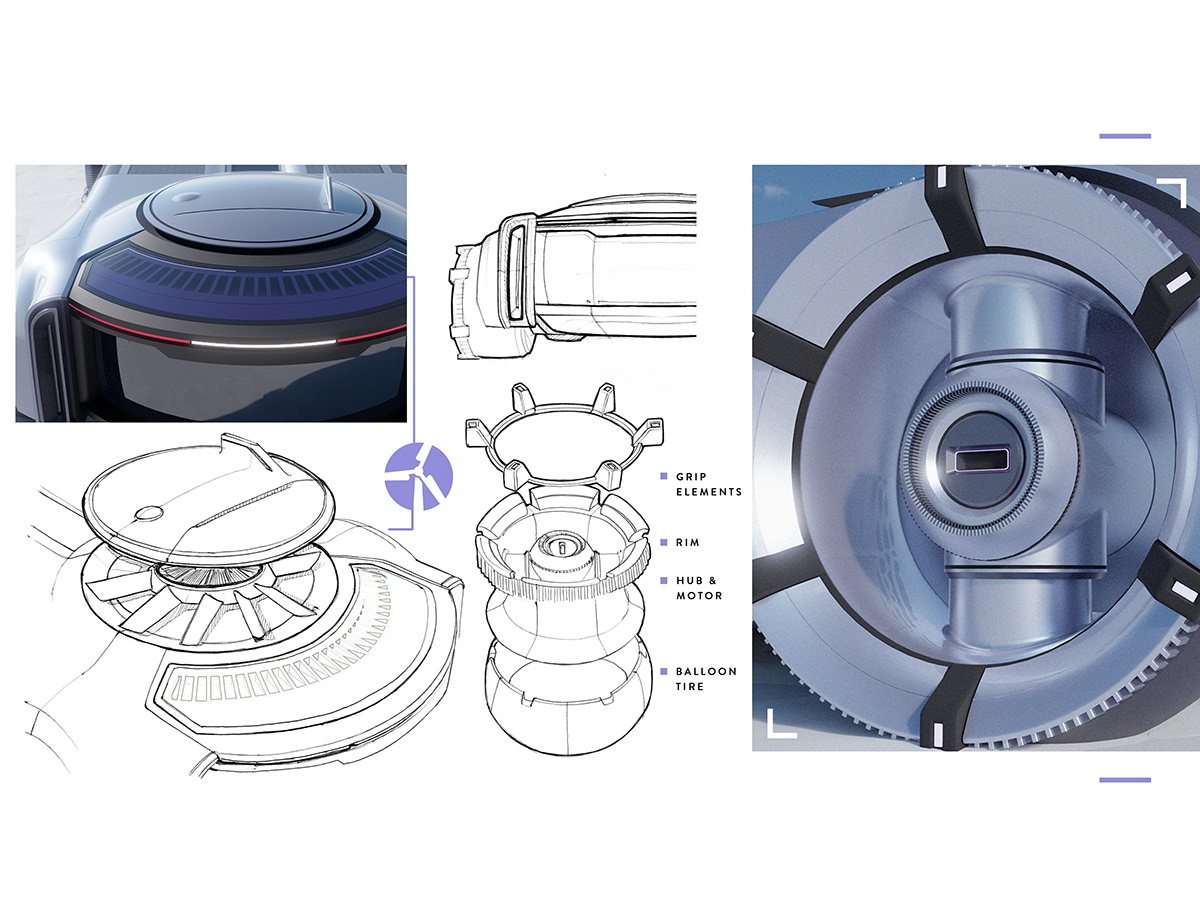 GRIP ELEMENTS

RIM

HUB & MOTOR

BALLOON TIRE