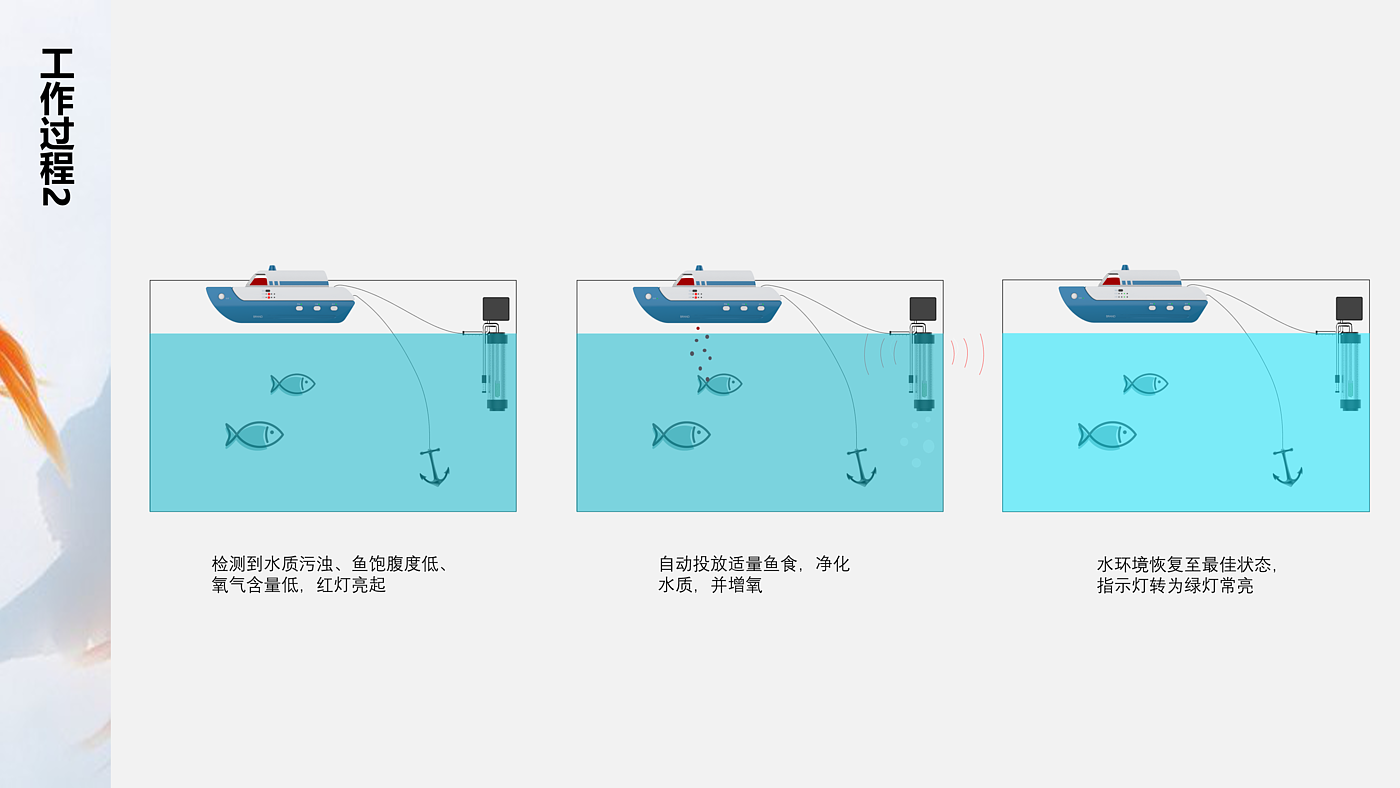 工作过程2

检测到水质污浊、鱼饱腹度低、氧气含量低，红灯亮起

自动投放适量鱼食，净化水质，并增氧

水环境恢复至最佳状态，指示灯转为绿灯常亮