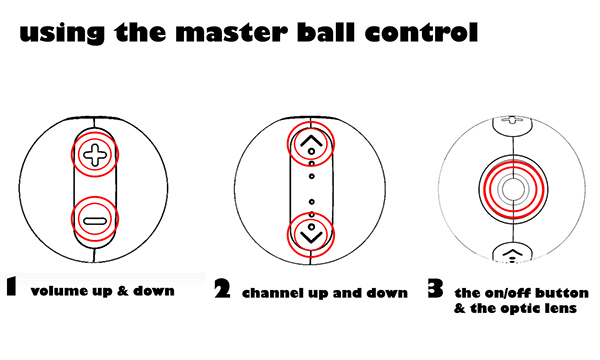 using the master ball control

1 volume up & down

2 channel up and down

3 the on/off button & the optic lens