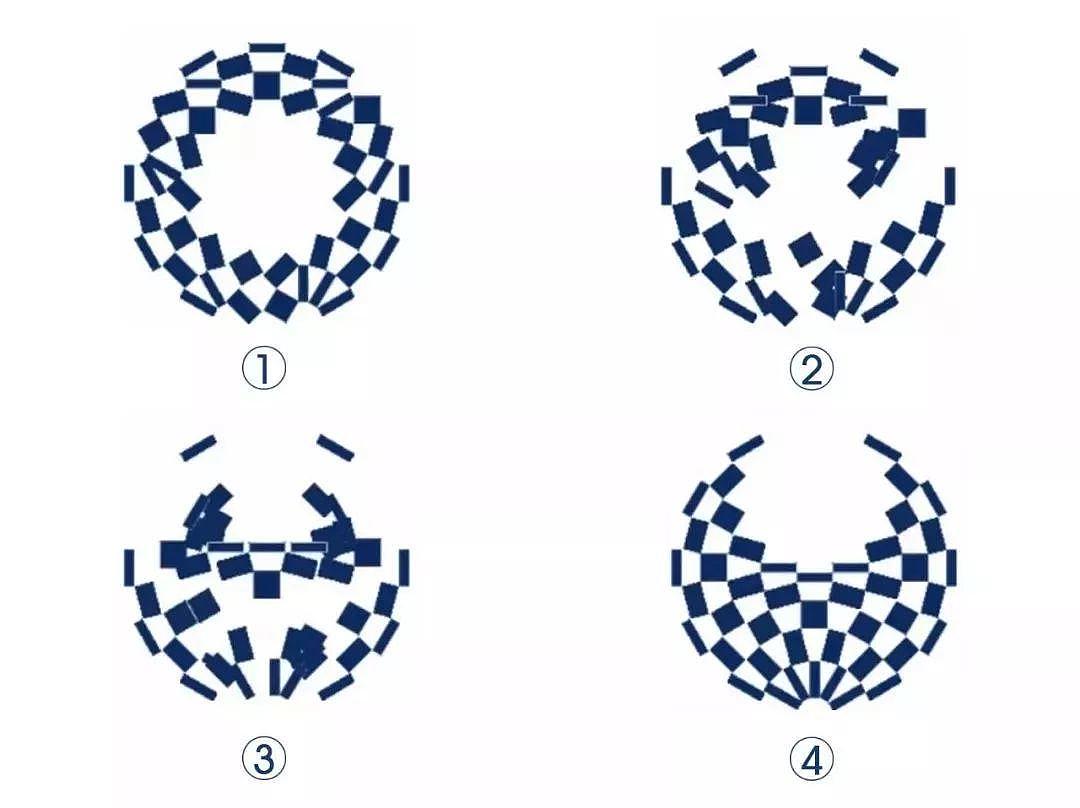 ①

②

③

④