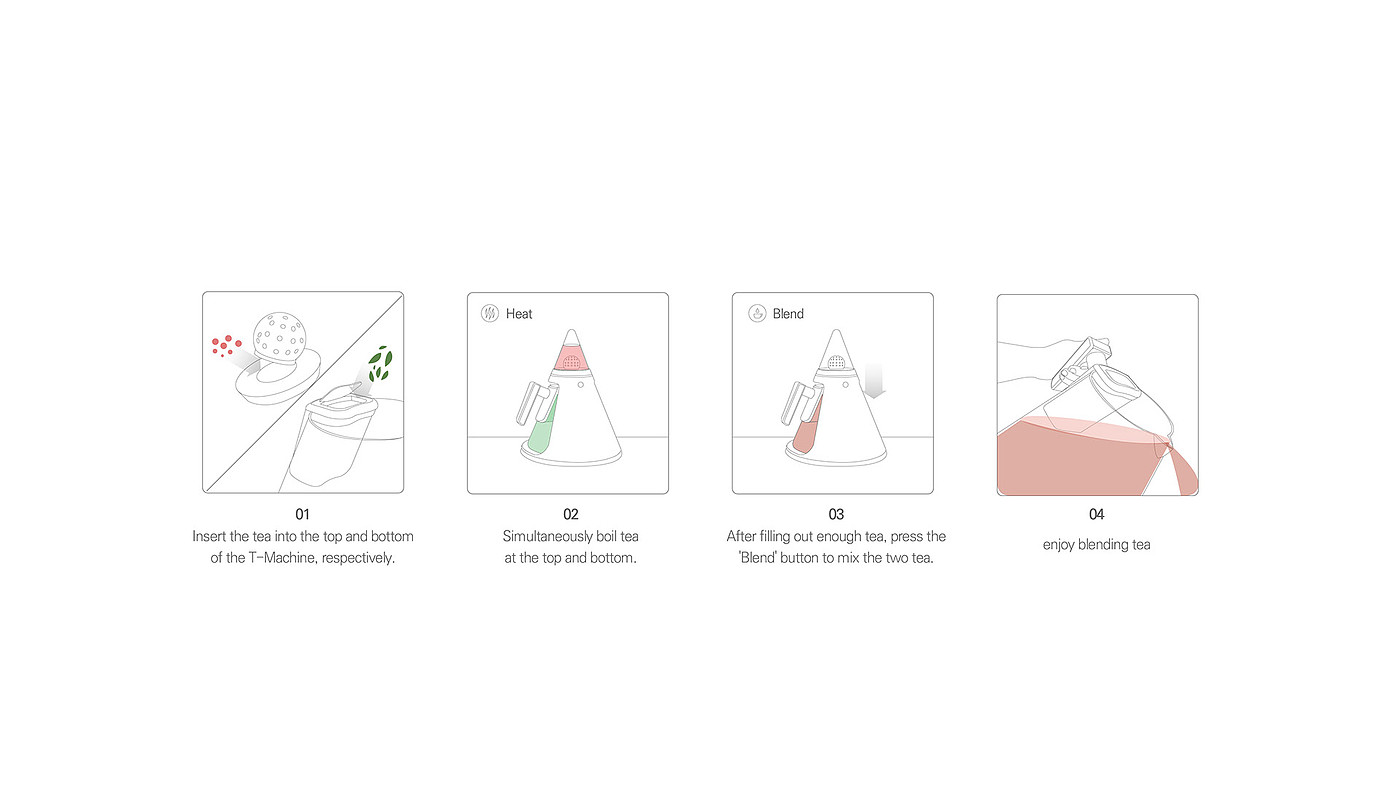 01
Insert the tea into the top and bottom of the T-Machine, respectively.

Heat

02
Simultaneously boil tea at the top and bottom.

Blend

03
After filling out enough tea, press the 'Blend' button to mix the two tea.

04
enjoy blending tea