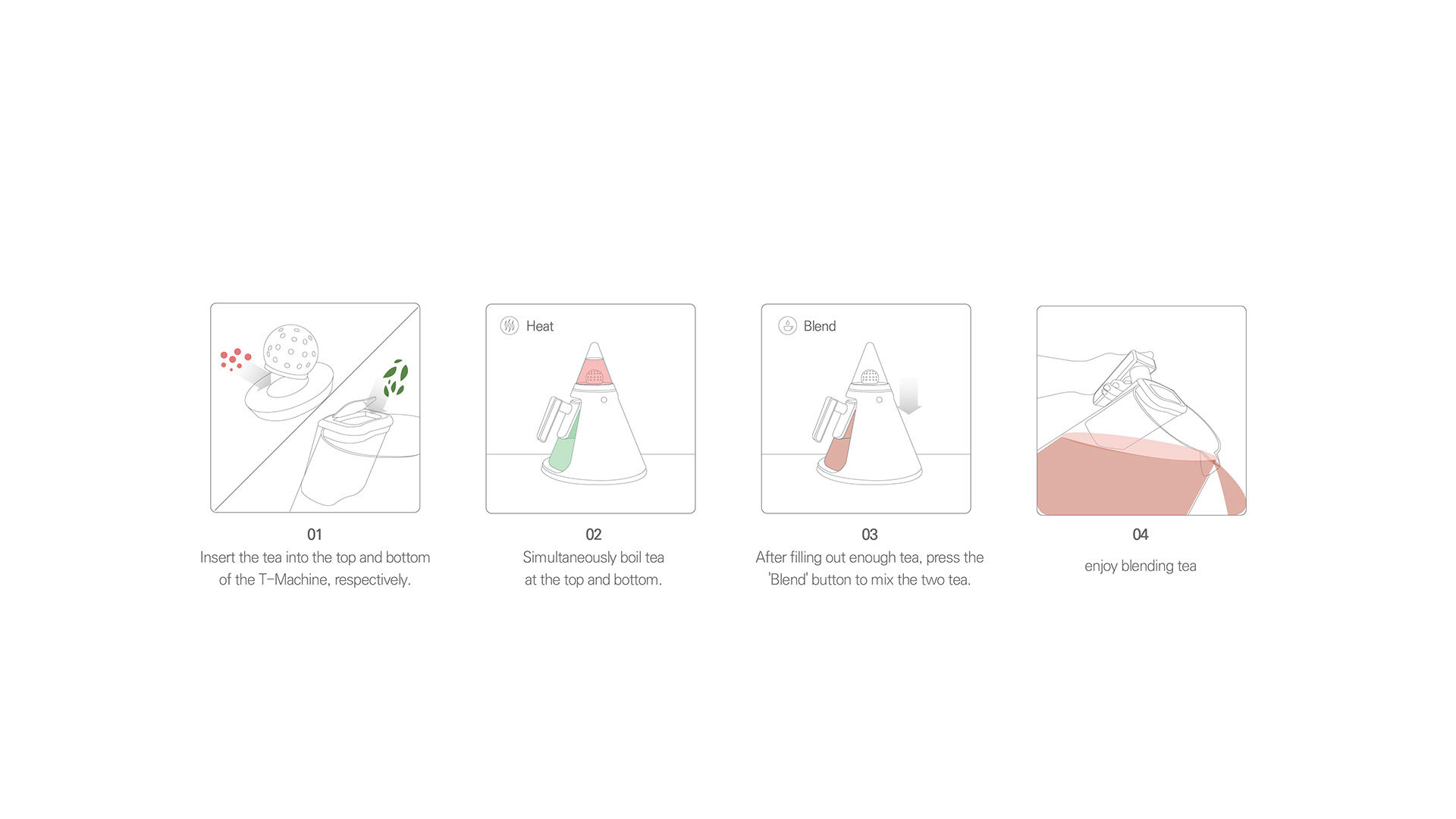 01
Insert the tea into the top and bottom of the T-Machine, respectively.

Heat

02
Simultaneously boil tea at the top and bottom.

Blend

03
After filling out enough tea, press the 'Blend' button to mix the two tea.

04
enjoy blending tea