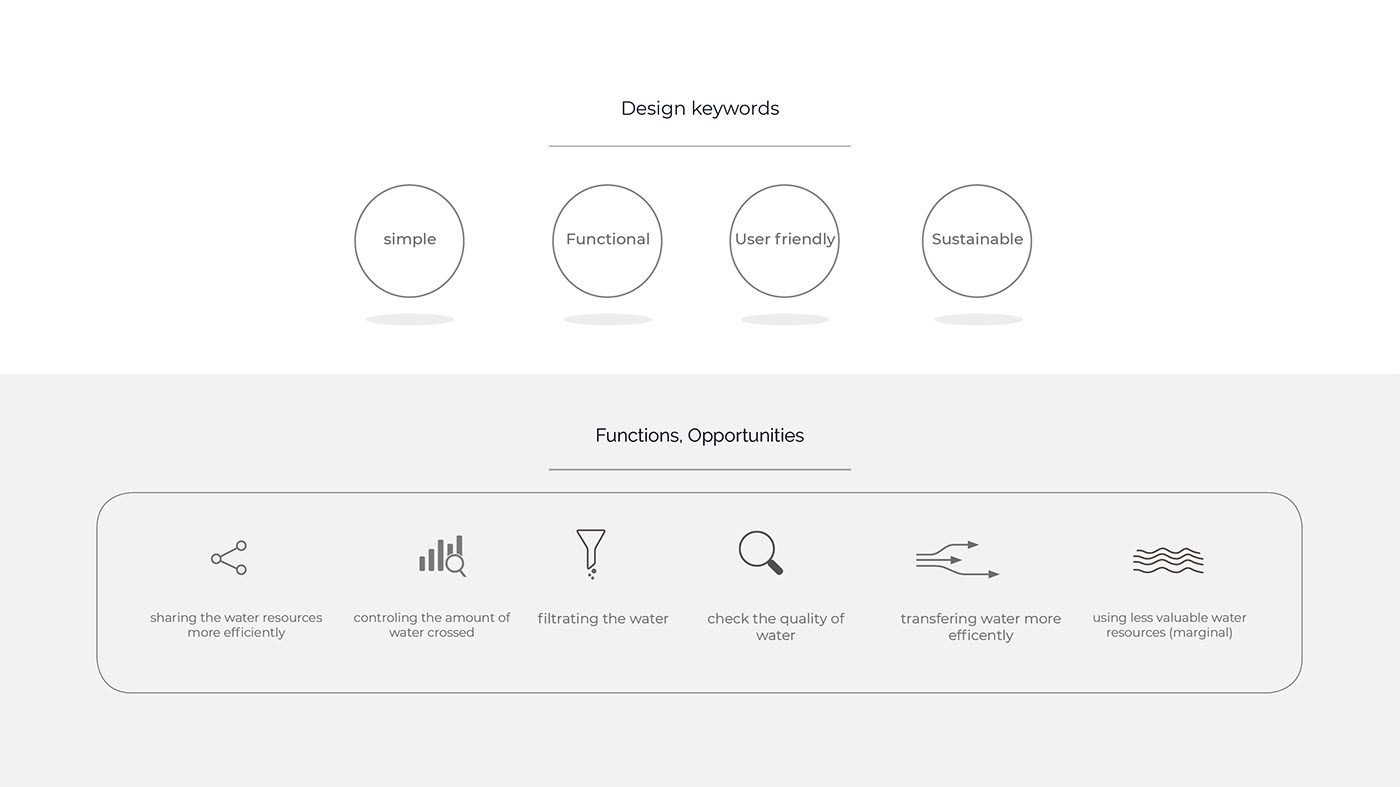 Design keywords

simple

Functional

User friendly

Sustainable

Functions, Opportunities

sharing the water resources more efficiently

controling the amount of water crossed

filtrating the water

check the quality of water

transfering water more efficently

using less valuable water resources (marginal)