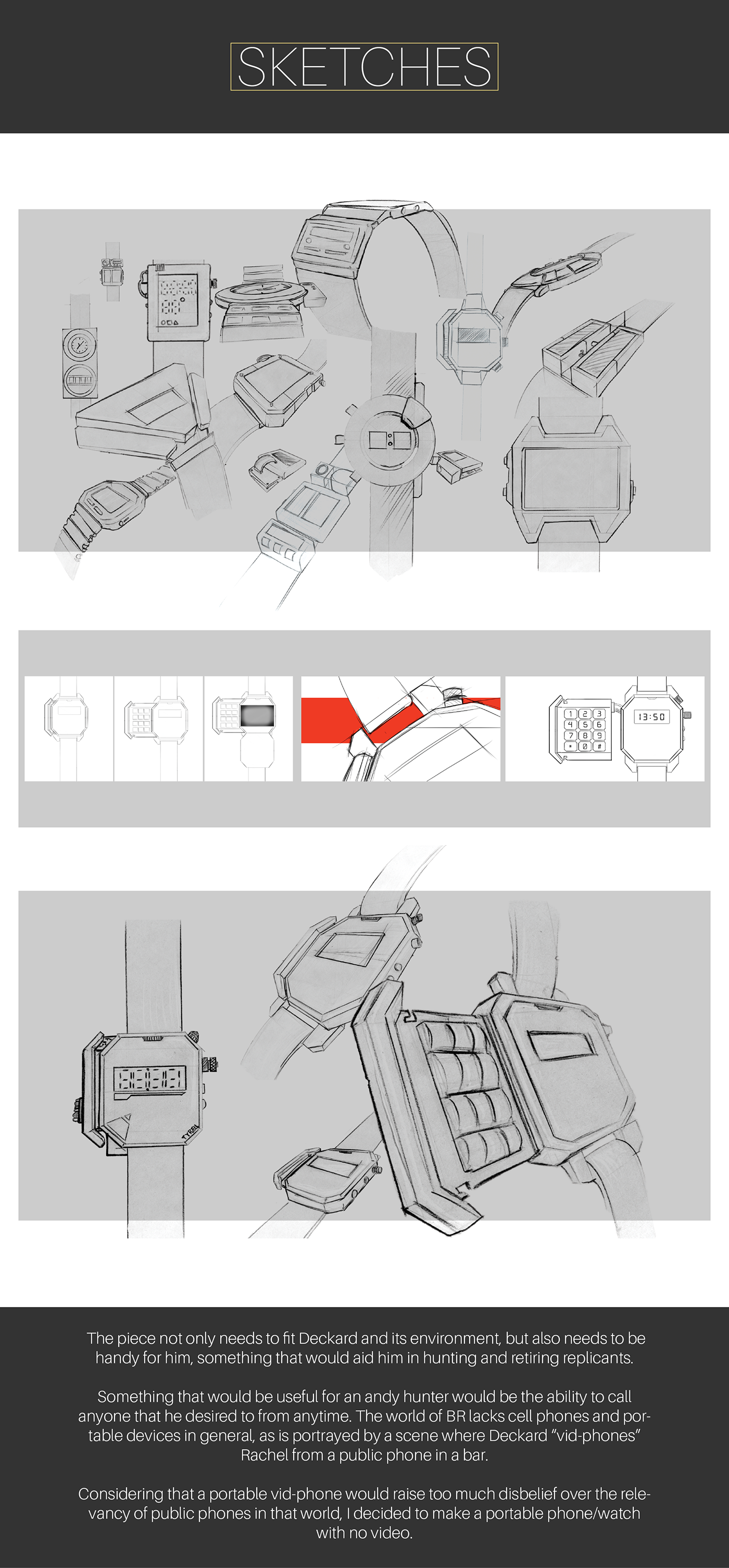 SKETCHES

1 2 3
4 5 6
7 8 9
* 0 #

13:50

TYRELL

The piece not only needs to fit Deckard and its environment, but also needs to be handy for him, something that would aid him in hunting and retiring replicants.

Something that would be useful for an andy hunter would be the ability to call anyone that he desired to from anytime. The world of BR lacks cell phones and portable devices in general, as is portrayed by a scene where Deckard "vid-phones" Rachel from a public phone in a bar.

Considering that a portable vid-phone would raise too much disbelief over the relevancy of public phones in that world, I decided to make a portable phone/watch with no video.