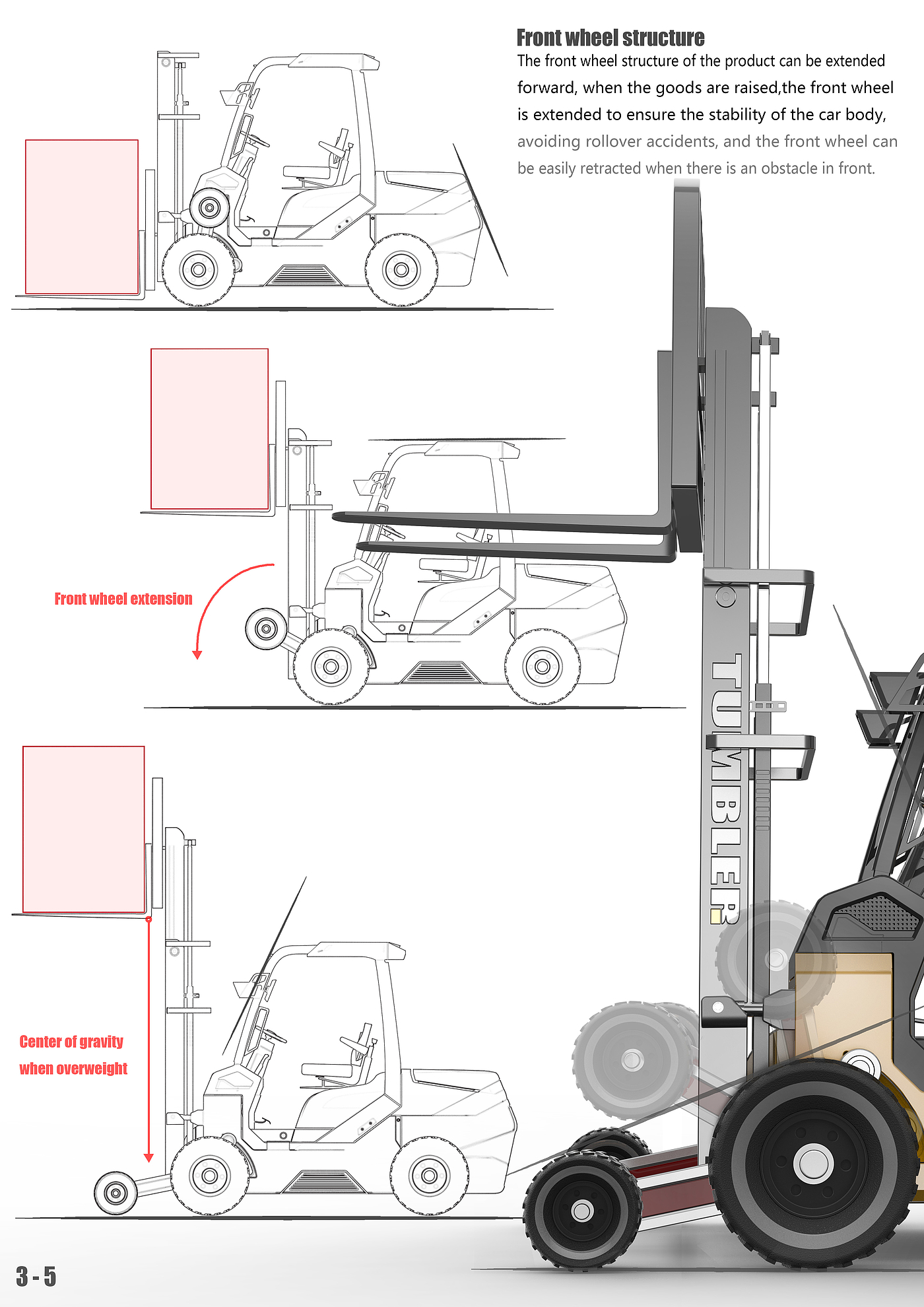 Front wheel structure
The front wheel structure of the product can be extended forward, when the goods are raised,the front wheel is extended to ensure the stability of the car body, avoiding rollover accidents, and the front wheel can be easily retracted when there is an obstacle in front.

Front wheel extension

TUMBLER

Center of gravity when overweight

3 - 5