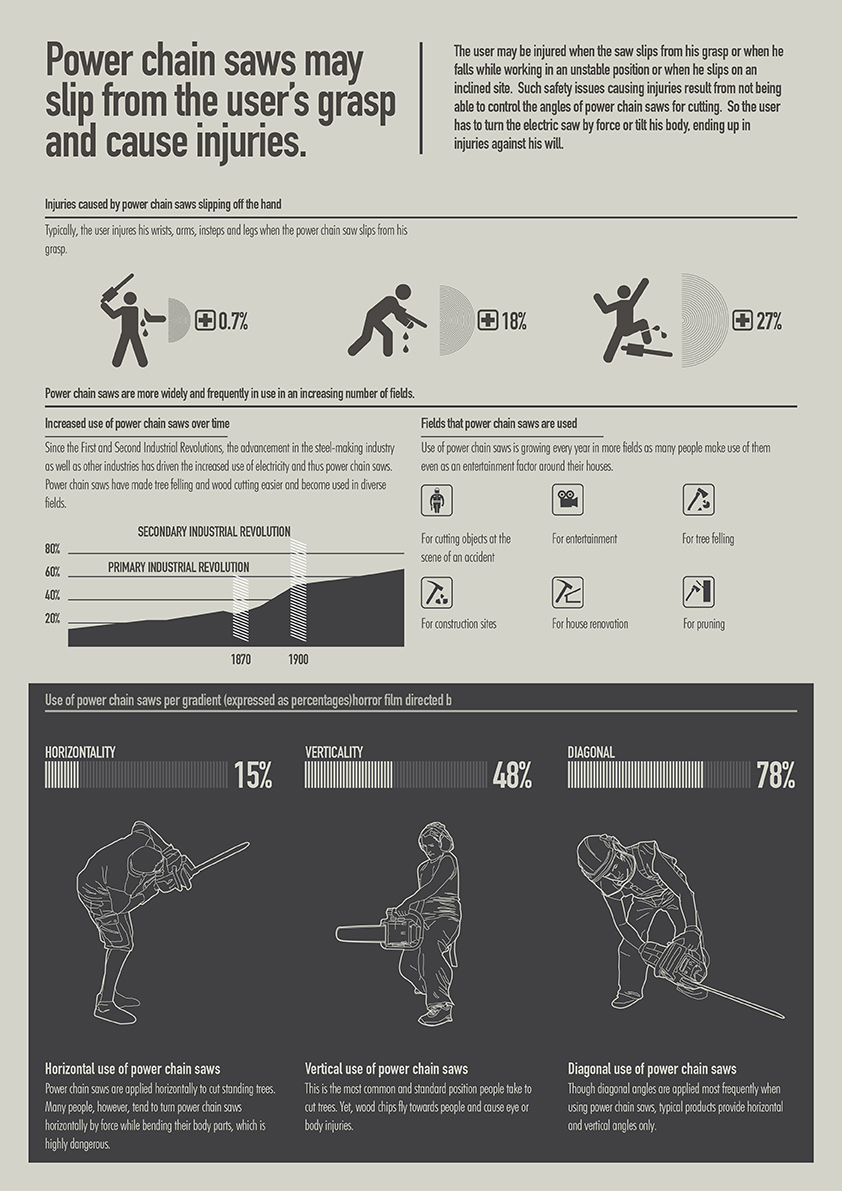 Power chain saws may slip from the user's grasp and cause injuries.

The user may be injured when the saw slips from his grasp or when he falls while working in an unstable position or when he slips on an inclined site. Such safety issues causing injuries result from not being able to control the angles of power chain saws for cutting. So the user has to turn the electric saw by force or tilt his body, ending up in injuries against his will.

Injuries caused by power chain saws slipping off the hand

Typically, the user injures his wrists, arms, insteps and legs when the power chain saw slips from his grasp.

0.7%

18%

27%

Power chain saws are more widely and frequently in use in an increasing number of fields.

Increased use of power chain saws over time

Since the First and Second Industrial Revolutions, the advancement in the steel-making industry as well as other industries has driven the increased use of electricity and thus power chain saws. Power chain saws have made tree felling and wood cutting easier and become used in diverse fields.

SECONDARY INDUSTRIAL REVOLUTION

PRIMARY INDUSTRIAL REVOLUTION

80%

60%

40%

20%

1870

1900

Fields that power chain saws are used

Use of power chain saws is growing every year in more fields as many people make use of them even as an entertainment factor around their houses.

For cutting objects at the scene of an accident

For entertainment

For tree felling

For construction sites

For house renovation

For pruning

Use of power chain saws per gradient (expressed as percentages)horror film directed b

HORIZONTALITY

15%

VERTICALITY

48%

DIAGONAL

78%

Horizontal use of power chain saws

Power chain saws are applied horizontally to cut standing trees. Many people, however, tend to turn power chain saws horizontally by force while bending their body parts, which is highly dangerous.

Vertical use of power chain saws

This is the most common and standard position people take to cut trees. Yet, wood chips fly towards people and cause eye or body injuries.

Diagonal use of power chain saws

Though diagonal angles are applied most frequently when using power chain saws, typical products provide horizontal and vertical angles only.