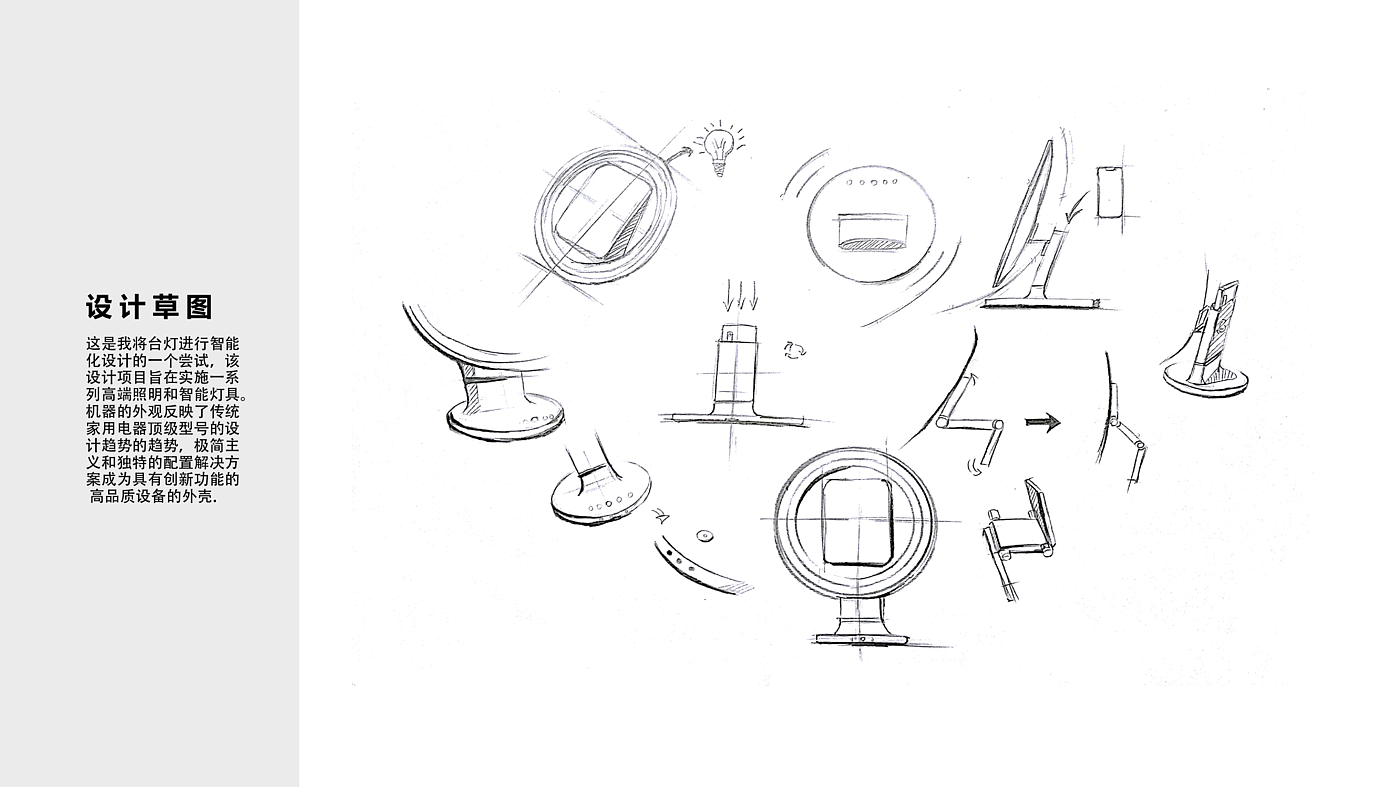 设计草图

这是我将台灯进行智能化设计的一个尝试，该设计项目旨在实施一系列高端照明和智能灯具。机器的外观反映了传统家用电器顶级型号的设计趋势的趋势，极简主义和独特的配置解决方案成为具有创新功能的高品质设备的外壳.