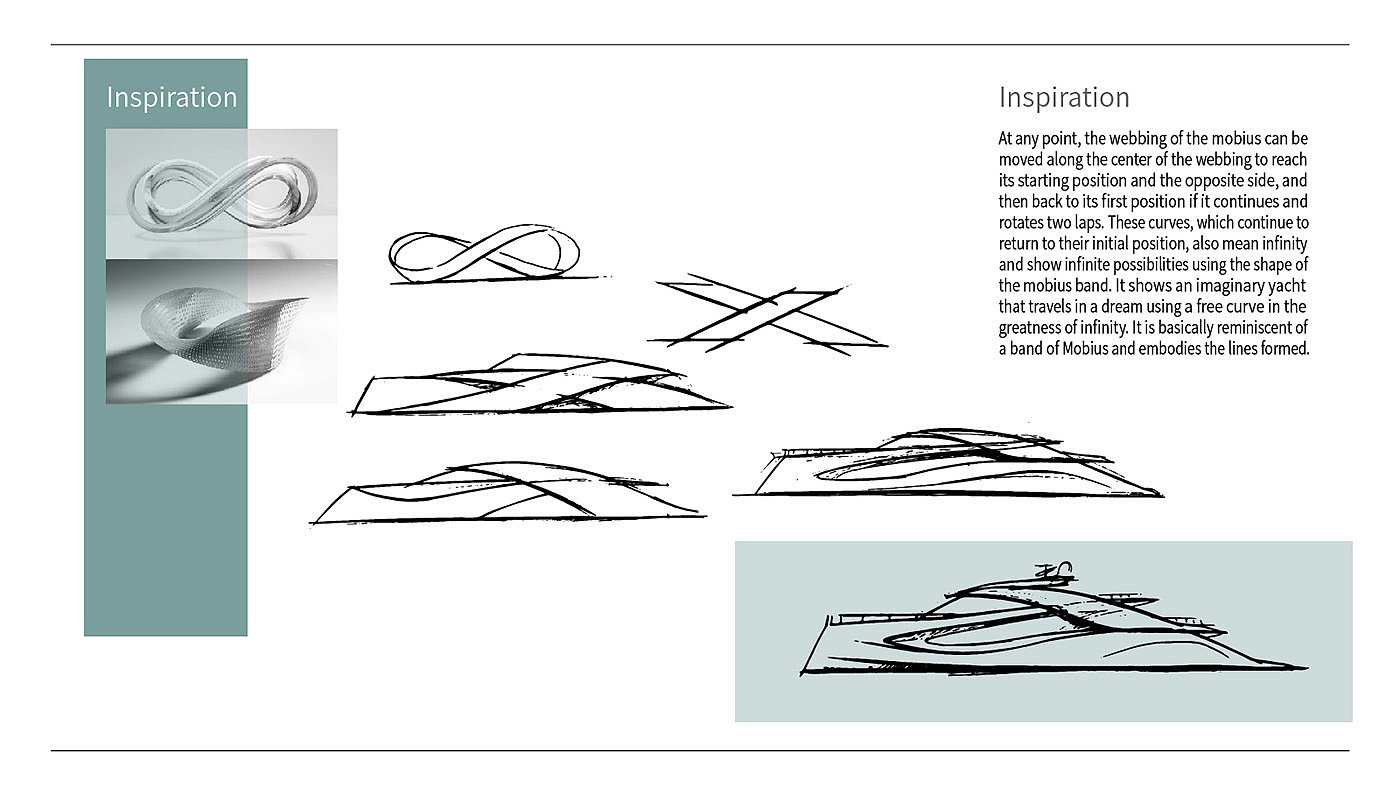 Inspiration

Inspiration

At any point, the webbing of the mobius can be moved along the center of the webbing to reach its starting position and the opposite side, and then back to its first position if it continues and rotates two laps. These curves, which continue to return to their initial position, also mean infinity and show infinite possibilities using the shape of the mobius band. It shows an imaginary yacht that travels in a dream using a free curve in the greatness of infinity. It is basically reminiscent of a band of Mobius and embodies the lines formed.