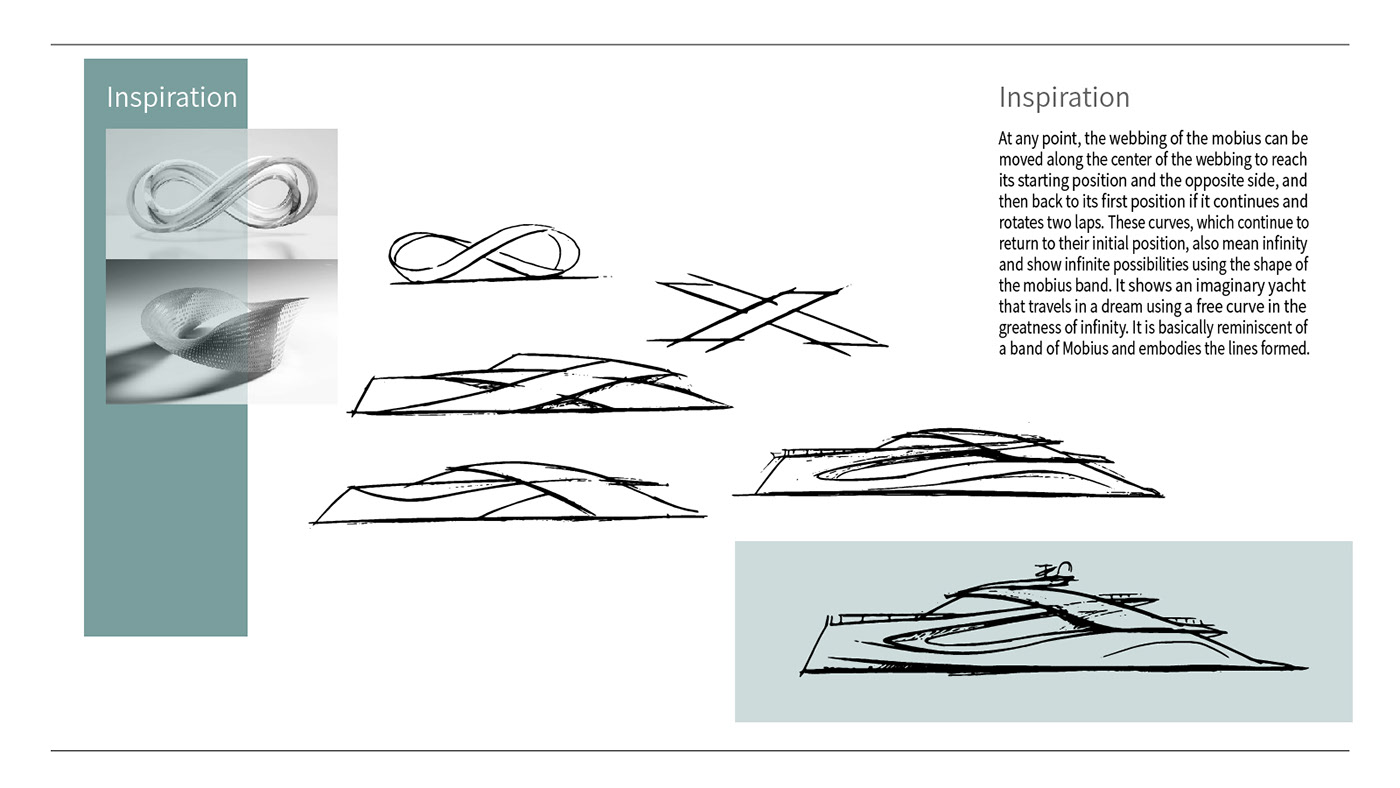 Inspiration

Inspiration

At any point, the webbing of the mobius can be moved along the center of the webbing to reach its starting position and the opposite side, and then back to its first position if it continues and rotates two laps. These curves, which continue to return to their initial position, also mean infinity and show infinite possibilities using the shape of the mobius band. It shows an imaginary yacht that travels in a dream using a free curve in the greatness of infinity. It is basically reminiscent of a band of Mobius and embodies the lines formed.