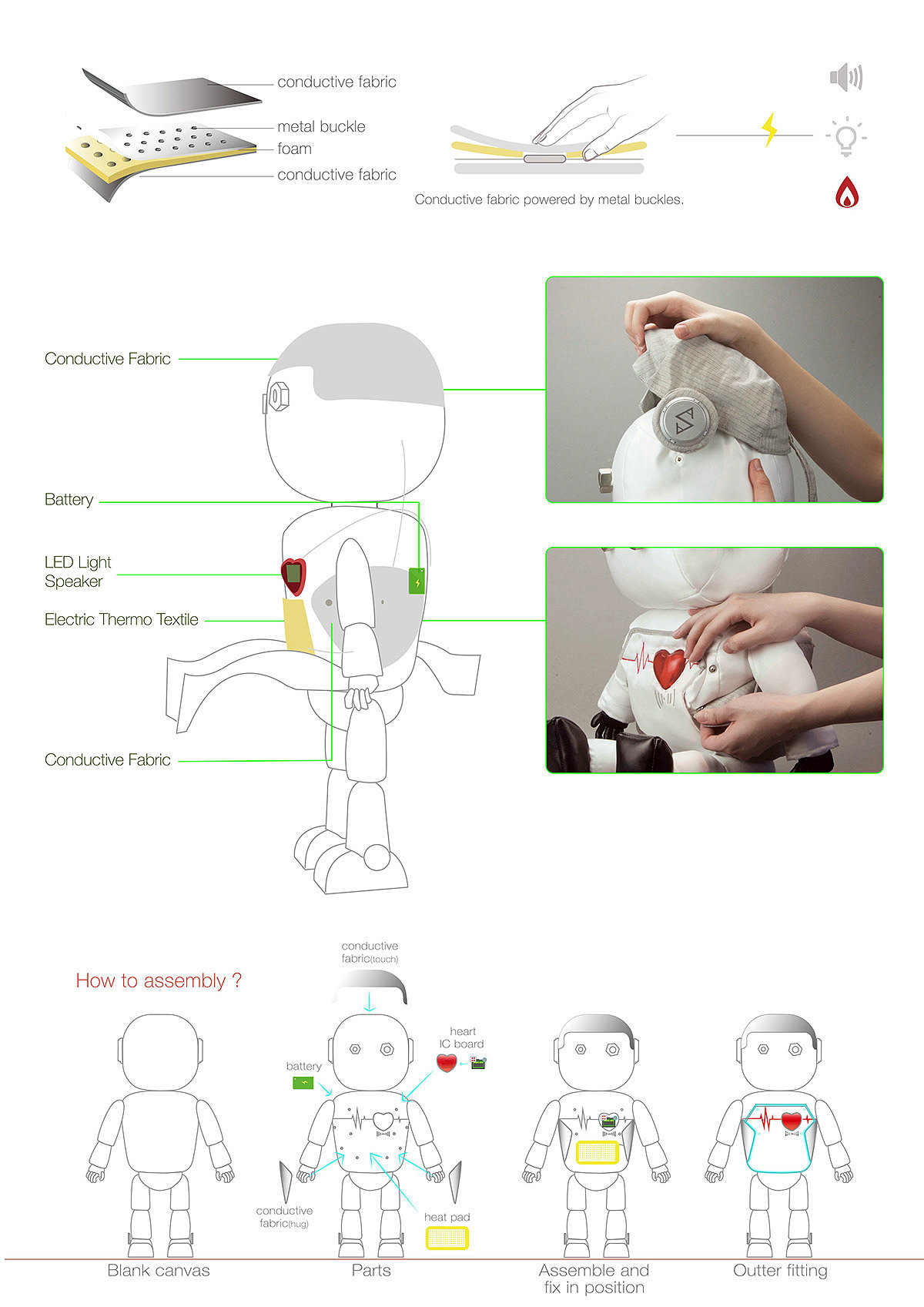 conductive fabric
metal buckle
foam
conductive fabric

Conductive fabric powered by metal buckles.

Conductive Fabric

Battery

LED Light
Speaker

Electric Thermo Textile

Conductive Fabric

How to assembly ?

conductive fabric(touch)

heart
IC board

battery

conductive fabric(hug)

heat pad

Blank canvas

Parts

Assemble and fix in position

Outter fitting