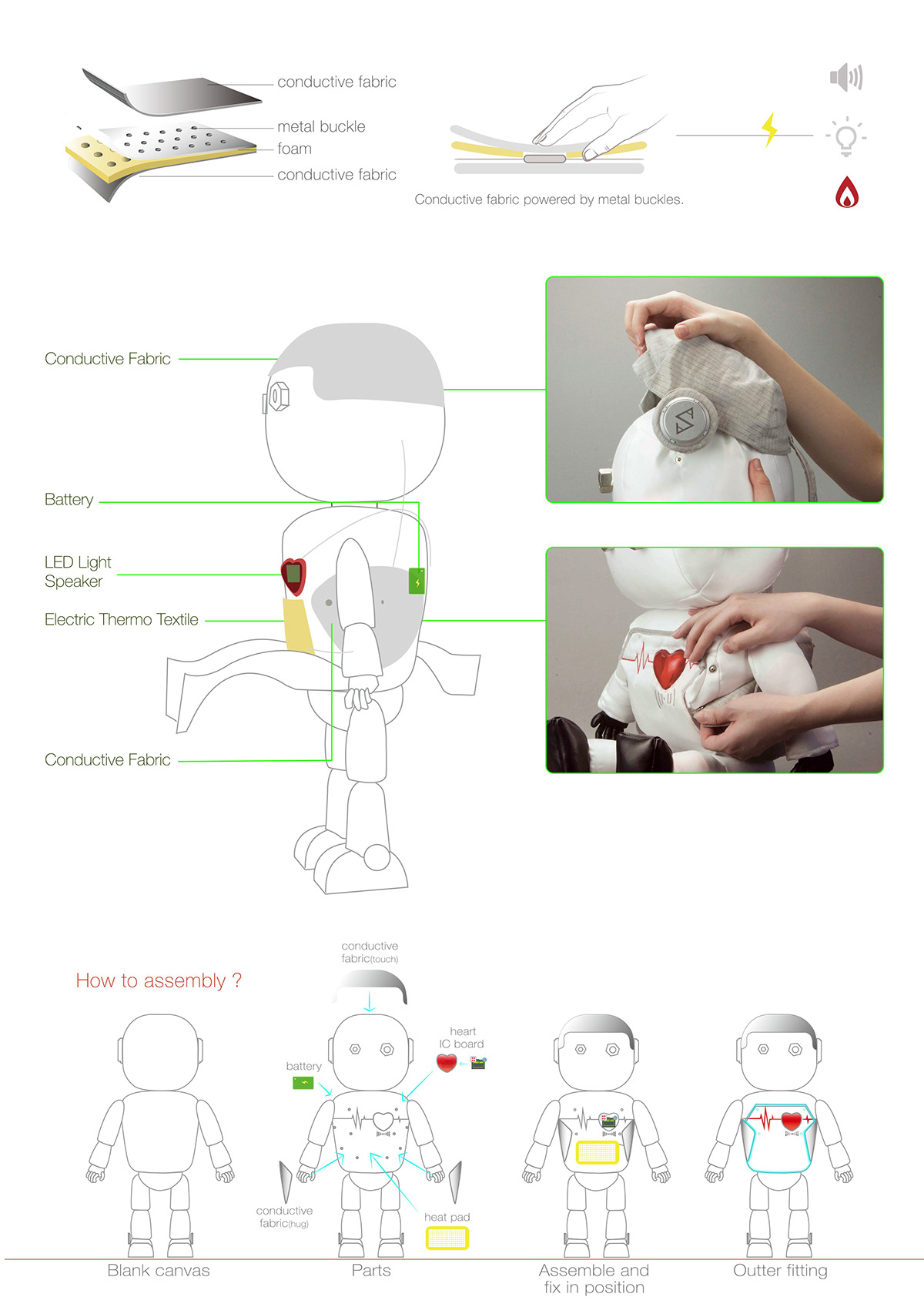 conductive fabric
metal buckle
foam
conductive fabric

Conductive fabric powered by metal buckles.

Conductive Fabric

Battery

LED Light
Speaker

Electric Thermo Textile

Conductive Fabric

How to assembly ?

conductive fabric(touch)

heart
IC board

battery

conductive fabric(hug)

heat pad

Blank canvas

Parts

Assemble and fix in position

Outter fitting