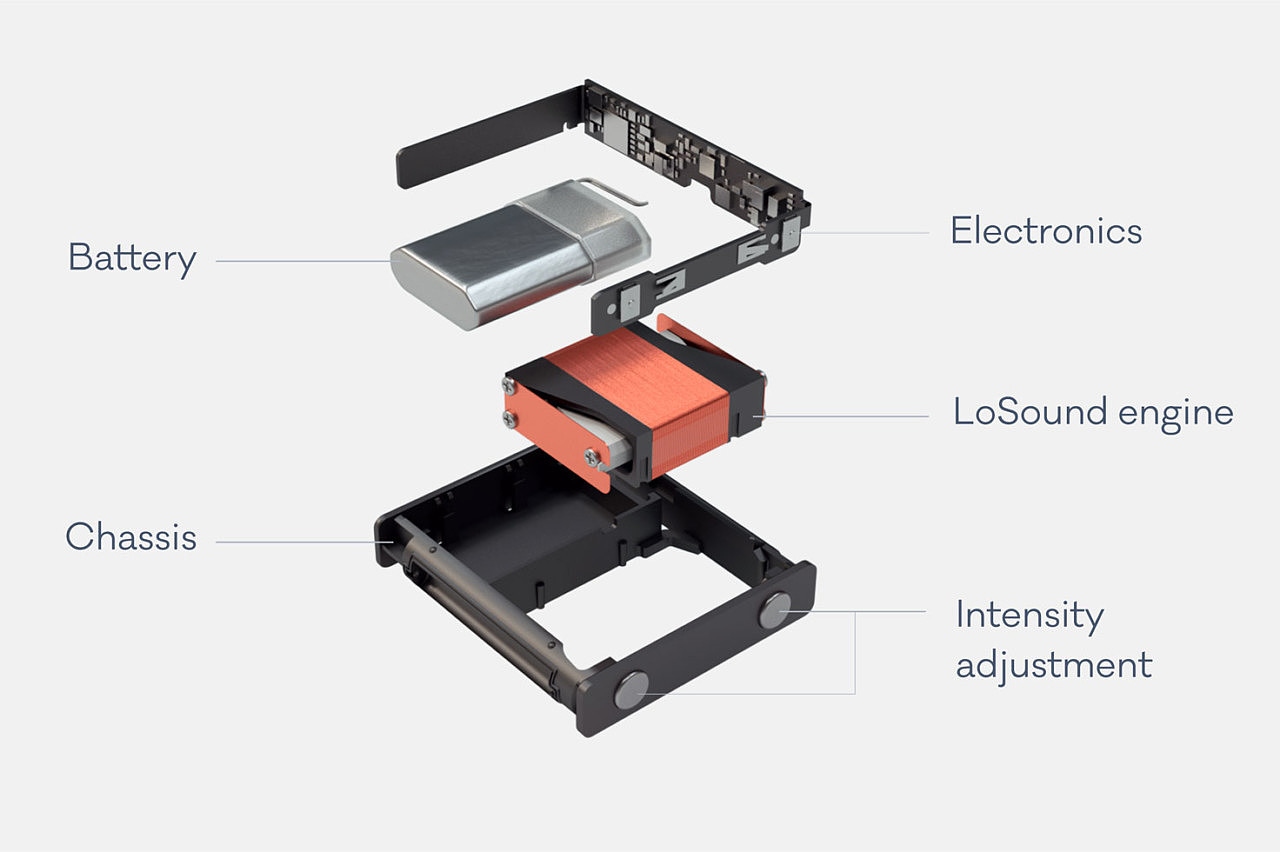 Battery

Electronics

LoSound engine

Chassis

Intensity adjustment