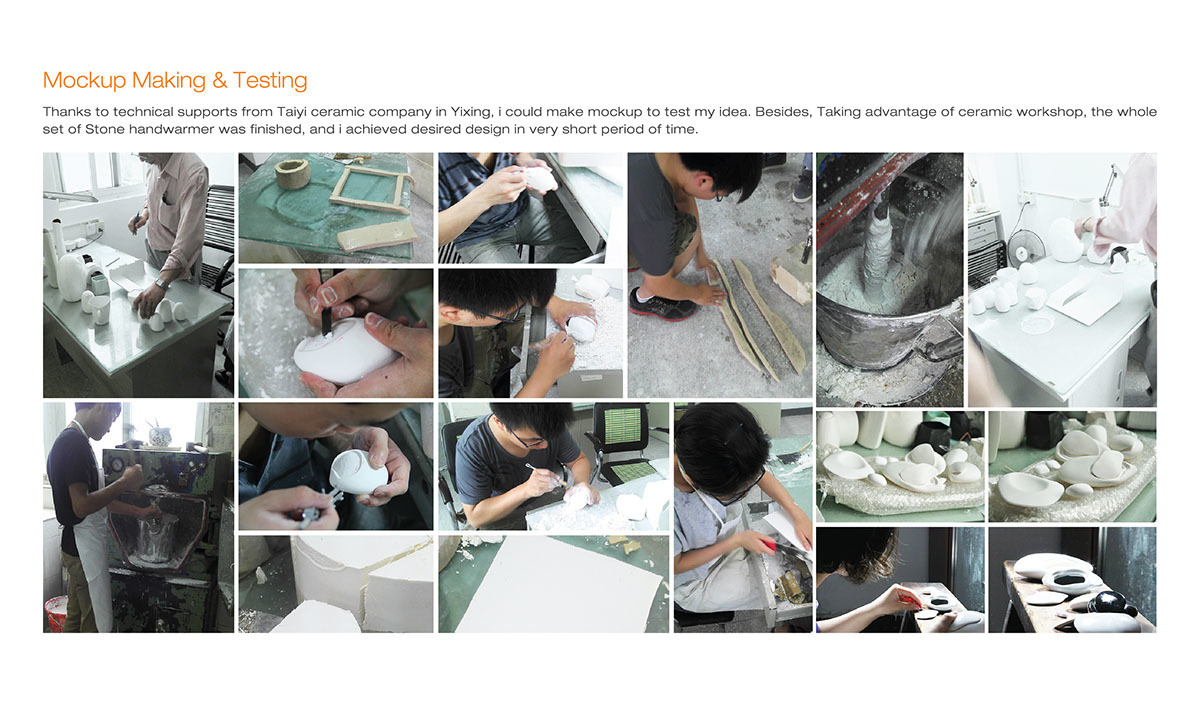 Mockup Making & Testing

Thanks to technical supports from Taiyi ceramic company in Yixing, i could make mockup to test my idea. Besides, Taking advantage of ceramic workshop, the whole set of Stone handwarmer was finished, and i achieved desired design in very short period of time.