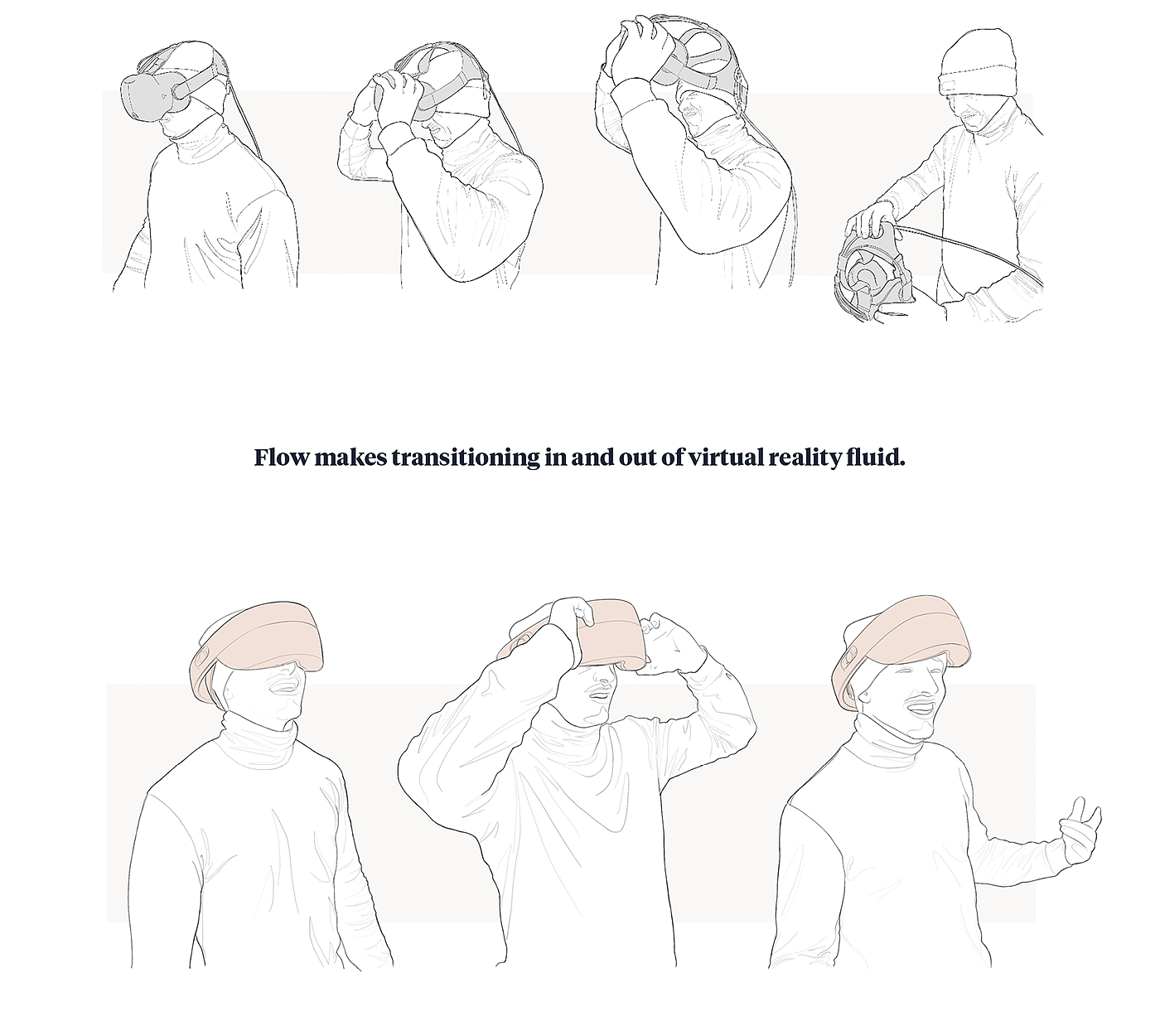 Flow makes transitioning in and out of virtual reality fluid.