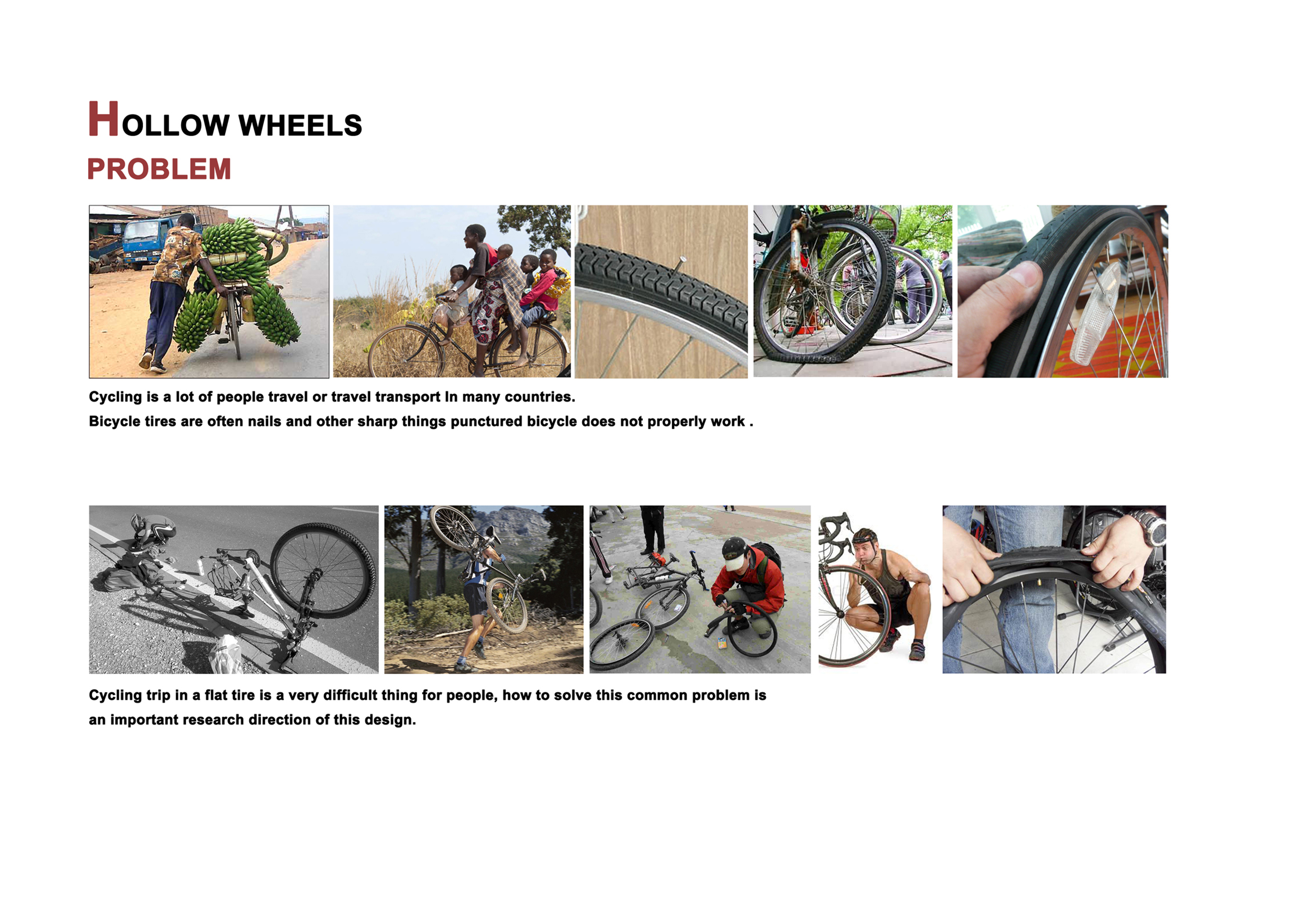 HOLLOW WHEELS
PROBLEM

Cycling is a lot of people travel or travel transport In many countries.
Bicycle tires are often nails and other sharp things punctured bicycle does not properly work .

Cycling trip in a flat tire is a very difficult thing for people, how to solve this common problem is an important research direction of this design.