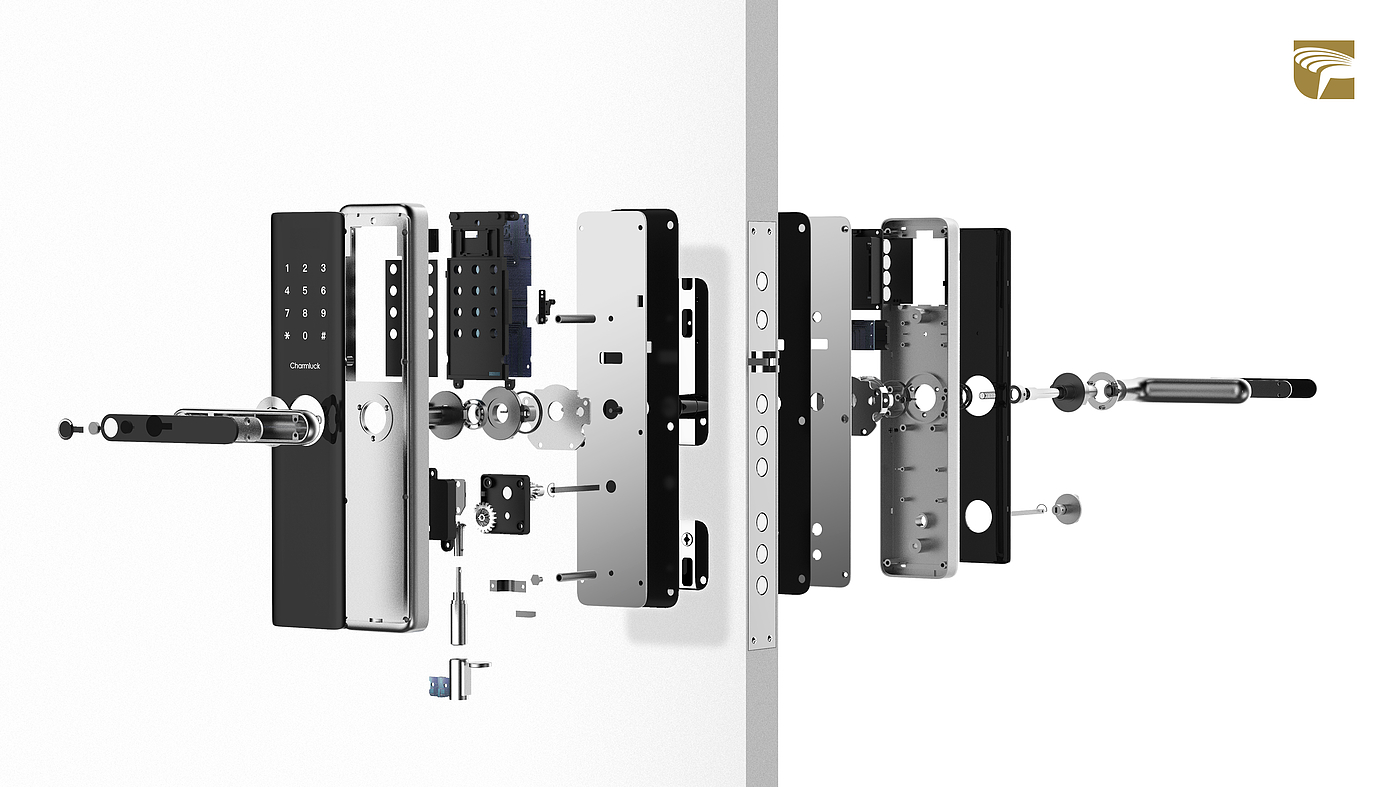 1 2 3
4 5 6
7 8 9
* 0 #
Charmluck