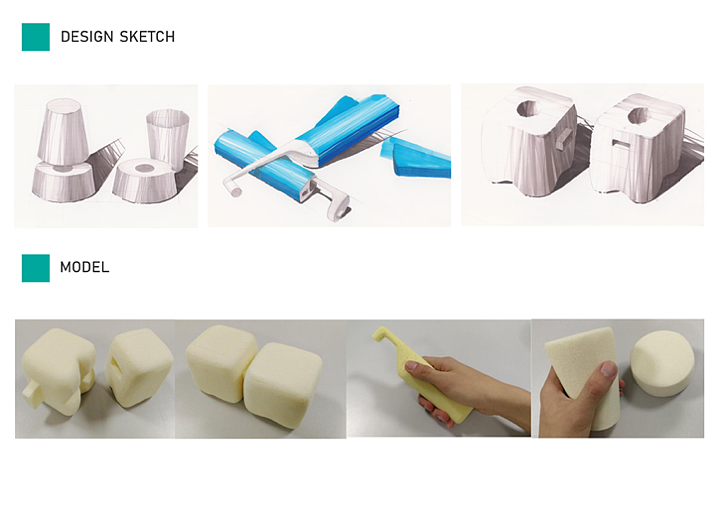 DESIGN SKETCH

MODEL