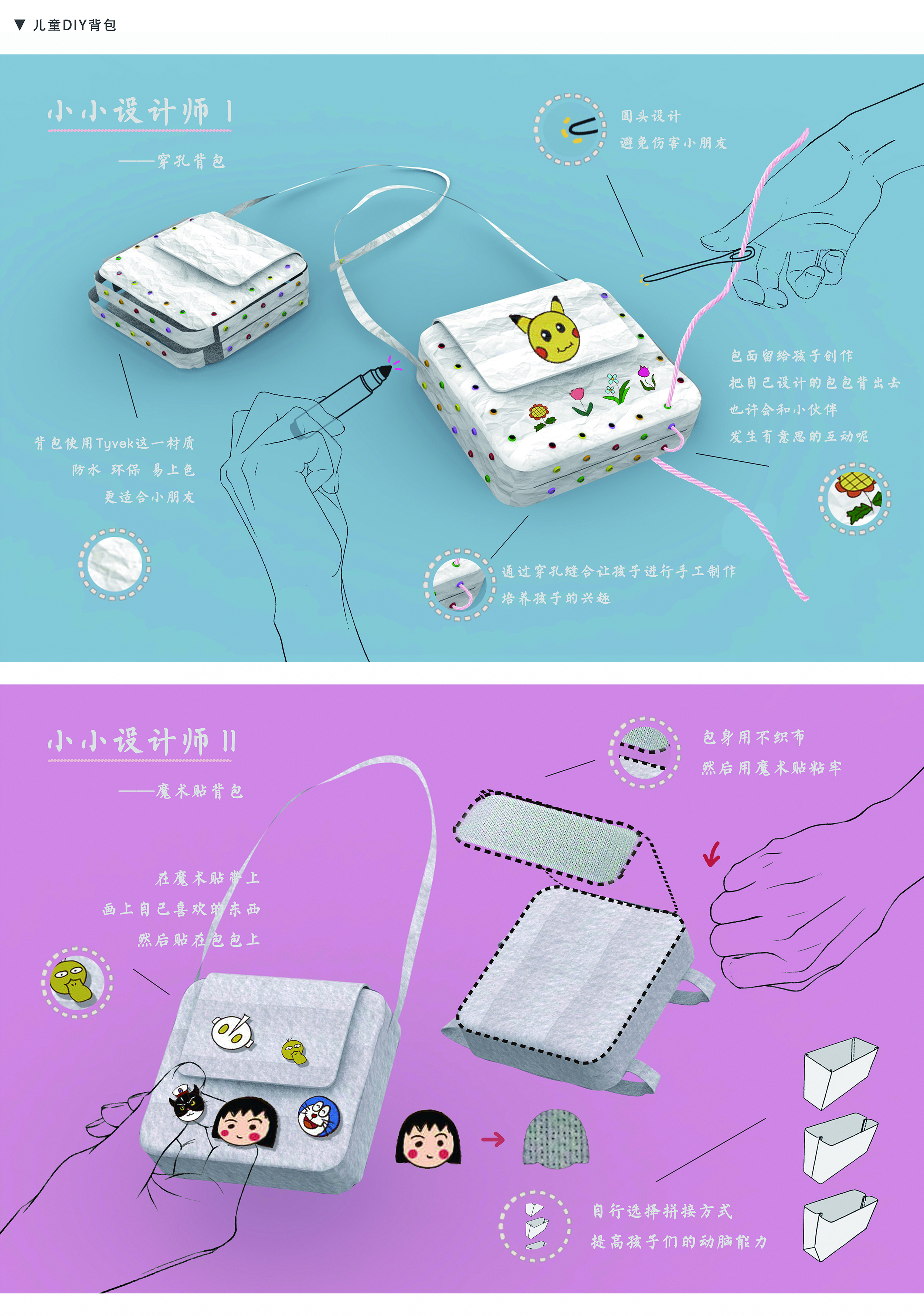 ▼ 儿童DIY背包

小小设计师 I

——穿孔背包

圆头设计
避免伤害小朋友

包面留给孩子创作
把自己设计的包包背出去
也许会和小伙伴
发生有意思的互动呢

背包使用Tyvek这一材质
防水 环保 易上色
更适合小朋友

通过穿孔缝合让孩子进行手工制作
培养孩子的兴趣

小小设计师 II

——魔术贴背包

包身用不织布
然后用魔术贴粘牢

在魔术贴带上
画上自己喜欢的东西
然后贴在包包上

自行选择拼接方式
提高孩子们的动脑能力