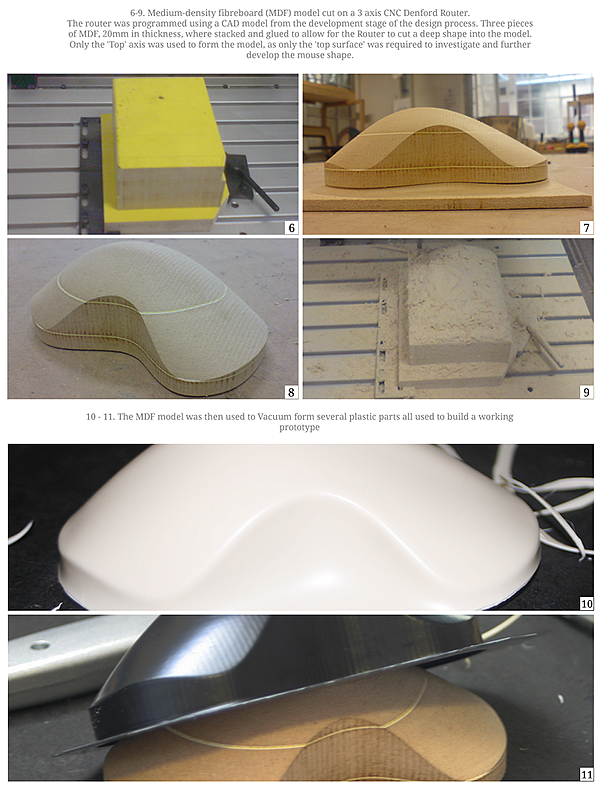 6-9. Medium-density fibreboard (MDF) model cut on a 3 axis CNC Denford Router.
The router was programmed using a CAD model from the development stage of the design process. Three pieces of MDF, 20mm in thickness, where stacked and glued to allow for the Router to cut a deep shape into the model. Only the 'Top' axis was used to form the model, as only the 'top surface' was required to investigate and further develop the mouse shape.

6

7

8

9

10 - 11. The MDF model was then used to Vacuum form several plastic parts all used to build a working prototype

10

11