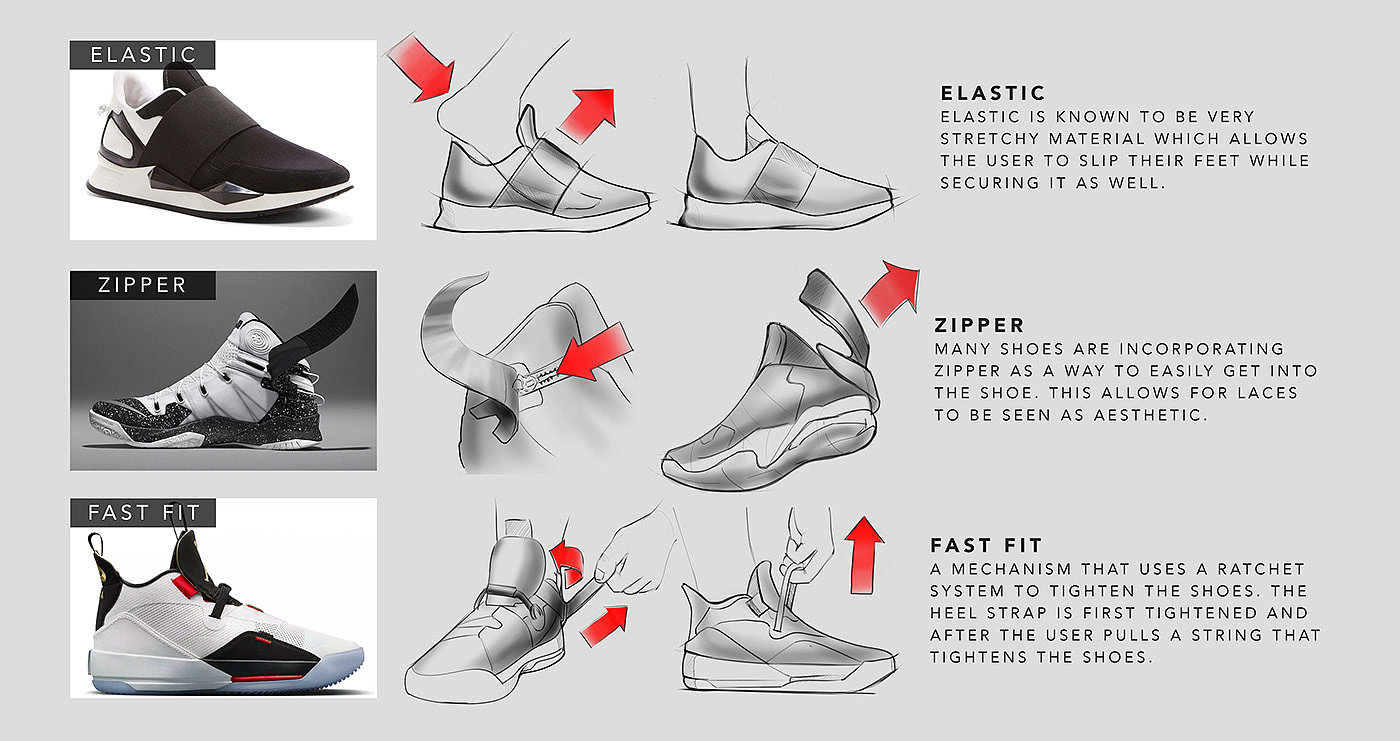 ELASTIC

ELASTIC
ELASTIC IS KNOWN TO BE VERY STRETCHY MATERIAL WHICH ALLOWS THE USER TO SLIP THEIR FEET WHILE SECURING IT AS WELL.

ZIPPER

ZIPPER
MANY SHOES ARE INCORPORATING ZIPPER AS A WAY TO EASILY GET INTO THE SHOE. THIS ALLOWS FOR LACES TO BE SEEN AS AESTHETIC.

FAST FIT

FAST FIT
A MECHANISM THAT USES A RATCHET SYSTEM TO TIGHTEN THE SHOES. THE HEEL STRAP IS FIRST TIGHTENED AND AFTER THE USER PULLS A STRING THAT TIGHTENS THE SHOES.