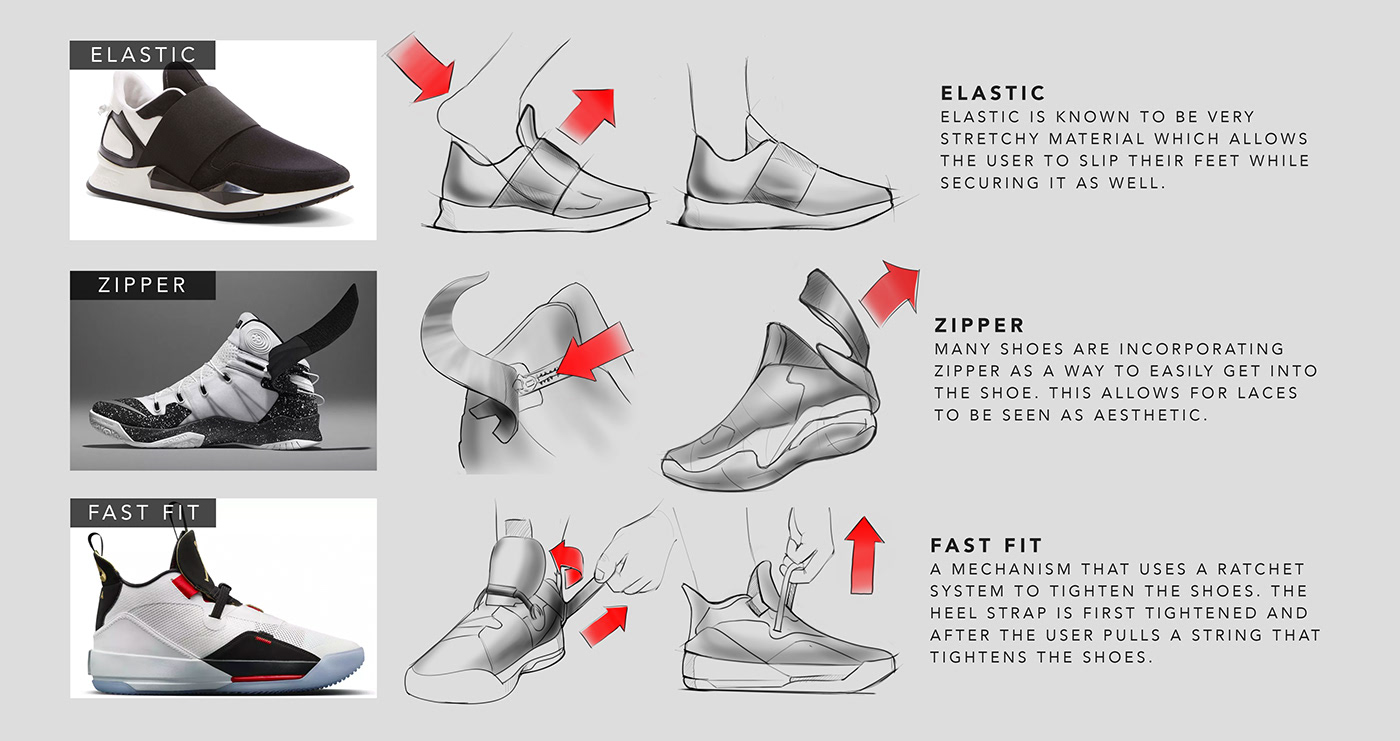 ELASTIC

ELASTIC
ELASTIC IS KNOWN TO BE VERY STRETCHY MATERIAL WHICH ALLOWS THE USER TO SLIP THEIR FEET WHILE SECURING IT AS WELL.

ZIPPER

ZIPPER
MANY SHOES ARE INCORPORATING ZIPPER AS A WAY TO EASILY GET INTO THE SHOE. THIS ALLOWS FOR LACES TO BE SEEN AS AESTHETIC.

FAST FIT

FAST FIT
A MECHANISM THAT USES A RATCHET SYSTEM TO TIGHTEN THE SHOES. THE HEEL STRAP IS FIRST TIGHTENED AND AFTER THE USER PULLS A STRING THAT TIGHTENS THE SHOES.