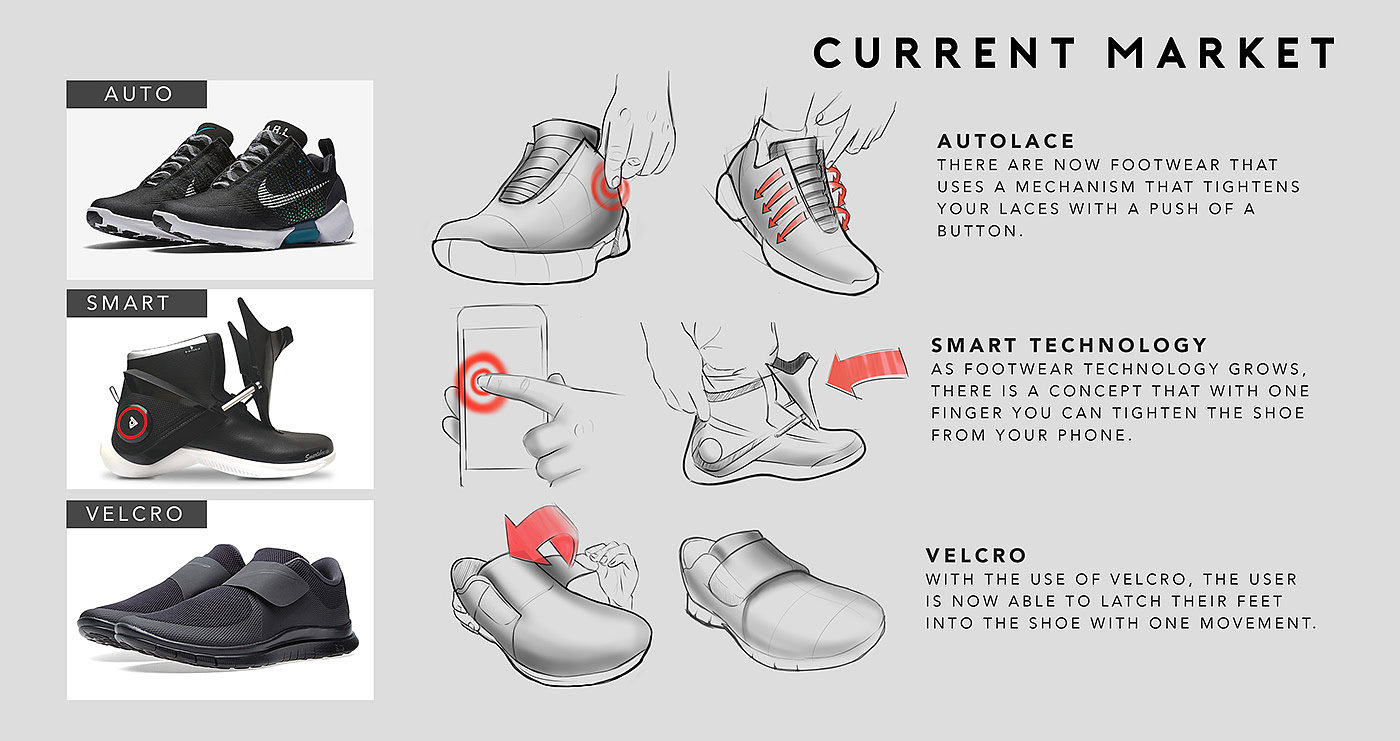 CURRENT MARKET

AUTO

SMART

VELCRO

AUTOLACE
THERE ARE NOW FOOTWEAR THAT USES A MECHANISM THAT TIGHTENS YOUR LACES WITH A PUSH OF A BUTTON.

SMART TECHNOLOGY
AS FOOTWEAR TECHNOLOGY GROWS, THERE IS A CONCEPT THAT WITH ONE FINGER YOU CAN TIGHTEN THE SHOE FROM YOUR PHONE.

VELCRO
WITH THE USE OF VELCRO, THE USER IS NOW ABLE TO LATCH THEIR FEET INTO THE SHOE WITH ONE MOVEMENT.