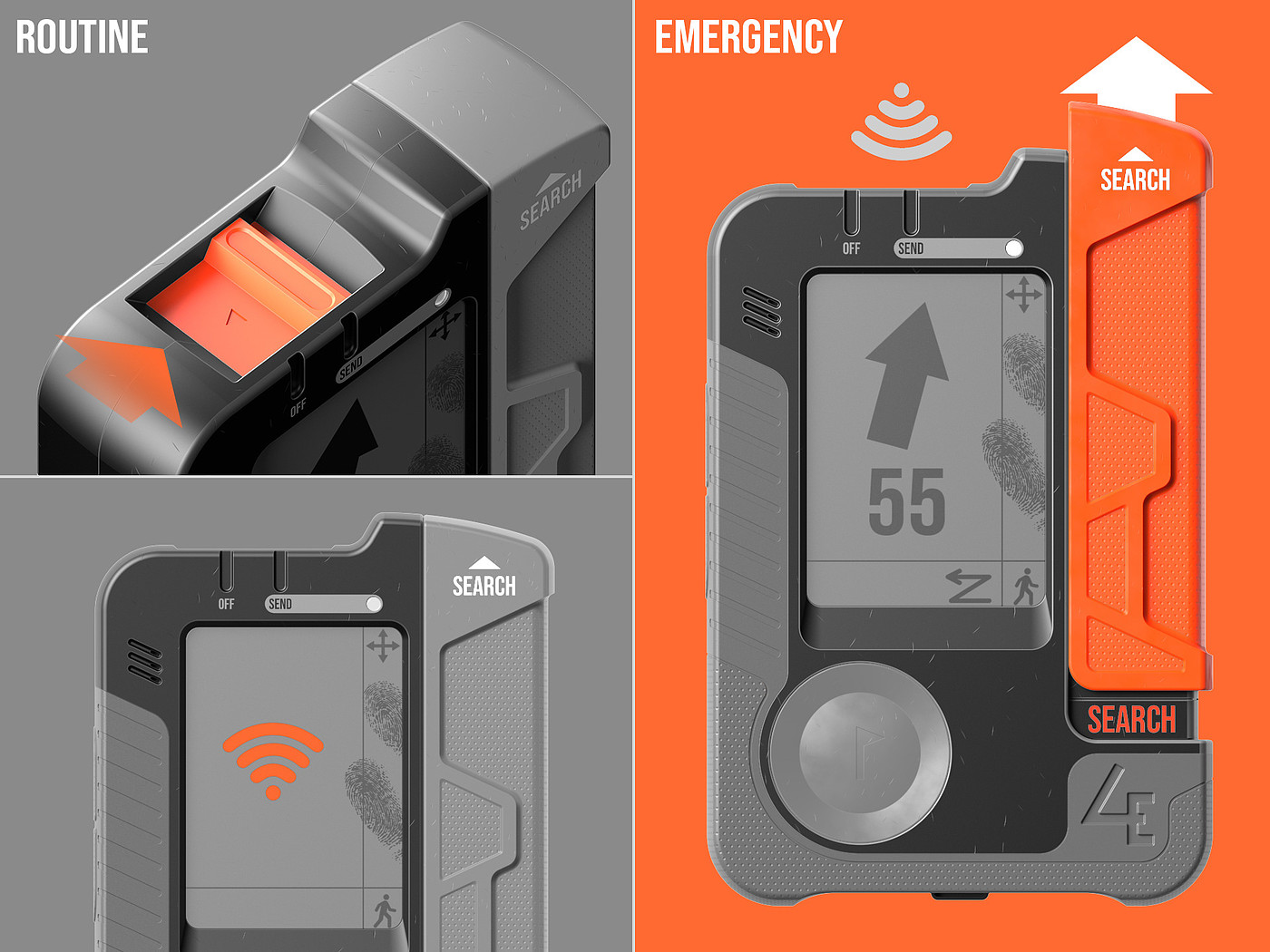 ROUTINE

SEARCH

SEND

OFF

OFF

SEND

SEARCH

EMERGENCY

SEARCH

OFF

SEND

55

SEARCH

4E