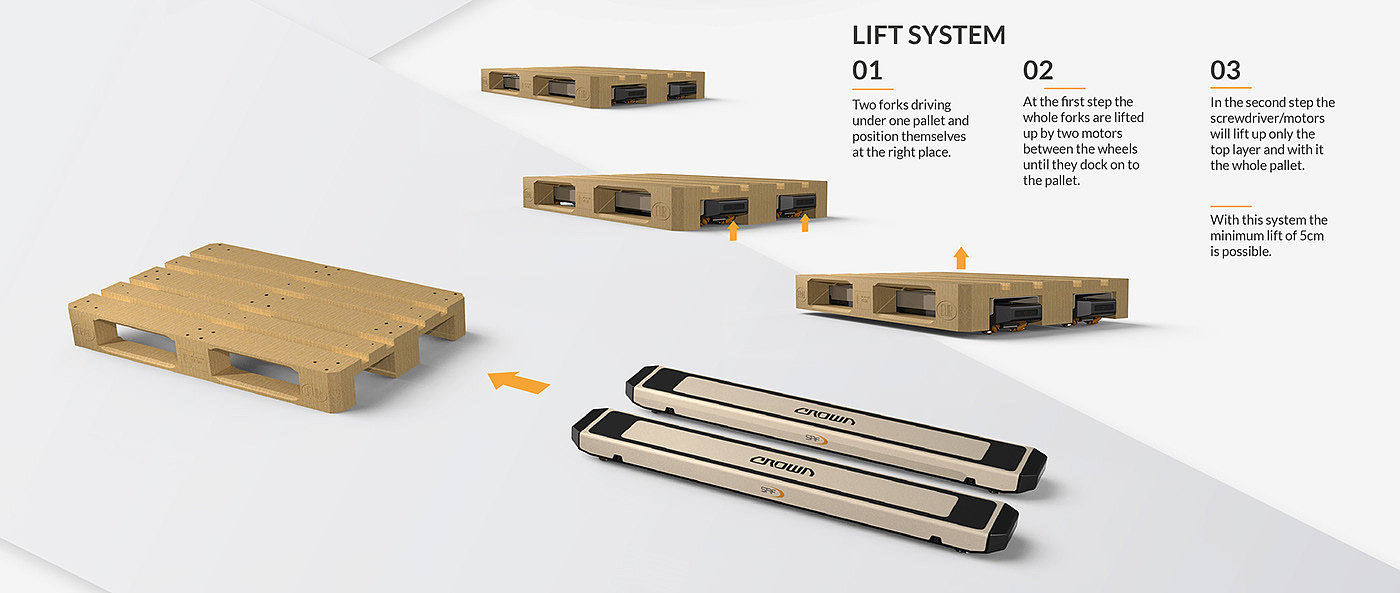 LIFT SYSTEM

01

Two forks driving under one pallet and position themselves at the right place.

02

At the first step the whole forks are lifted up by two motors between the wheels until they dock on to the pallet.

03

In the second step the screwdriver/motors will lift up only the top layer and with it the whole pallet.

With this system the minimum lift of 5cm is possible.

CROWN

SAF

CROWN

SAF