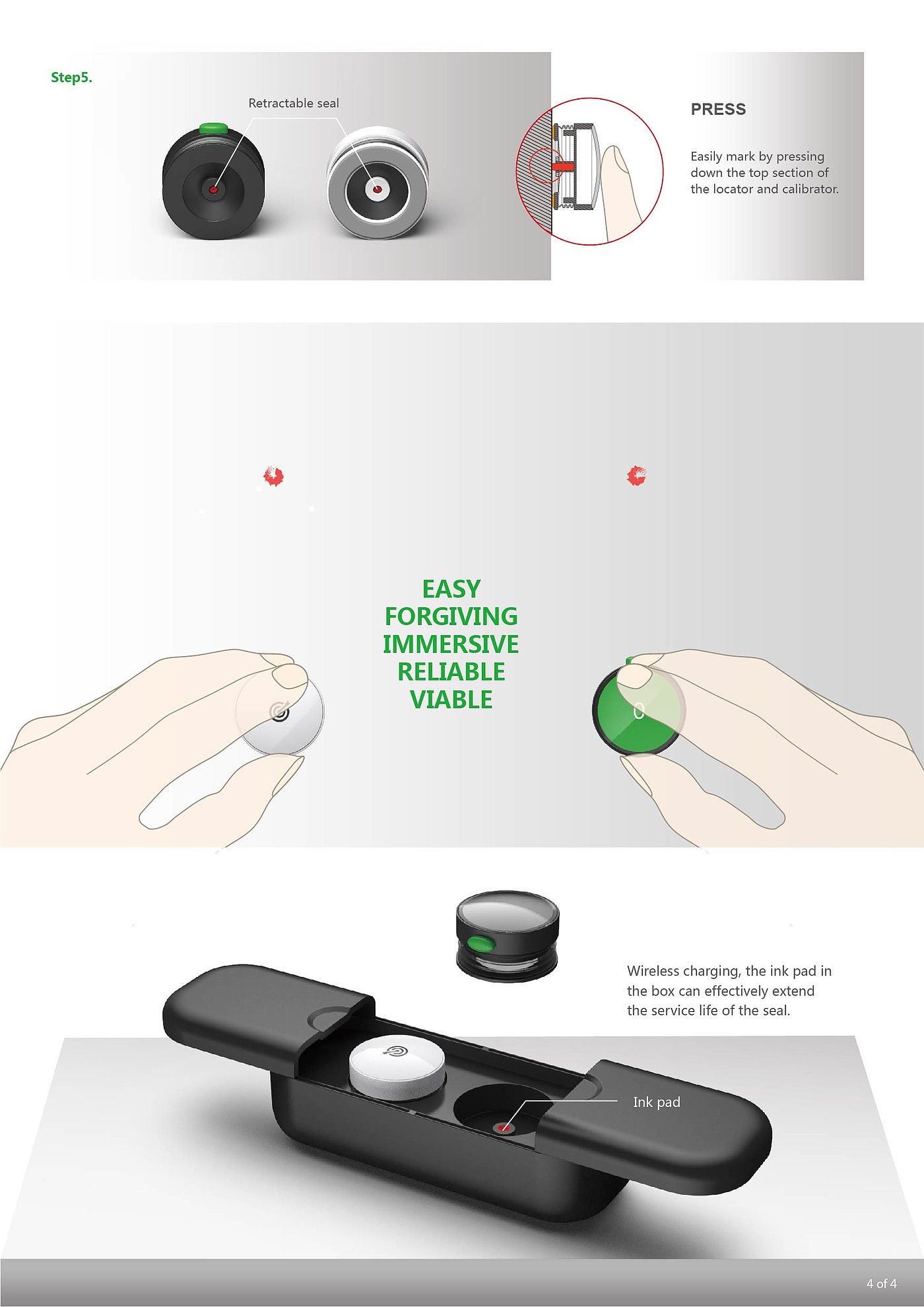 Step5.

Retractable seal

PRESS

Easily mark by pressing down the top section of the locator and calibrator.

EASY
FORGIVING
IMMERSIVE
RELIABLE
VIABLE

Wireless charging, the ink pad in the box can effectively extend the service life of the seal.

Ink pad

4 of 4