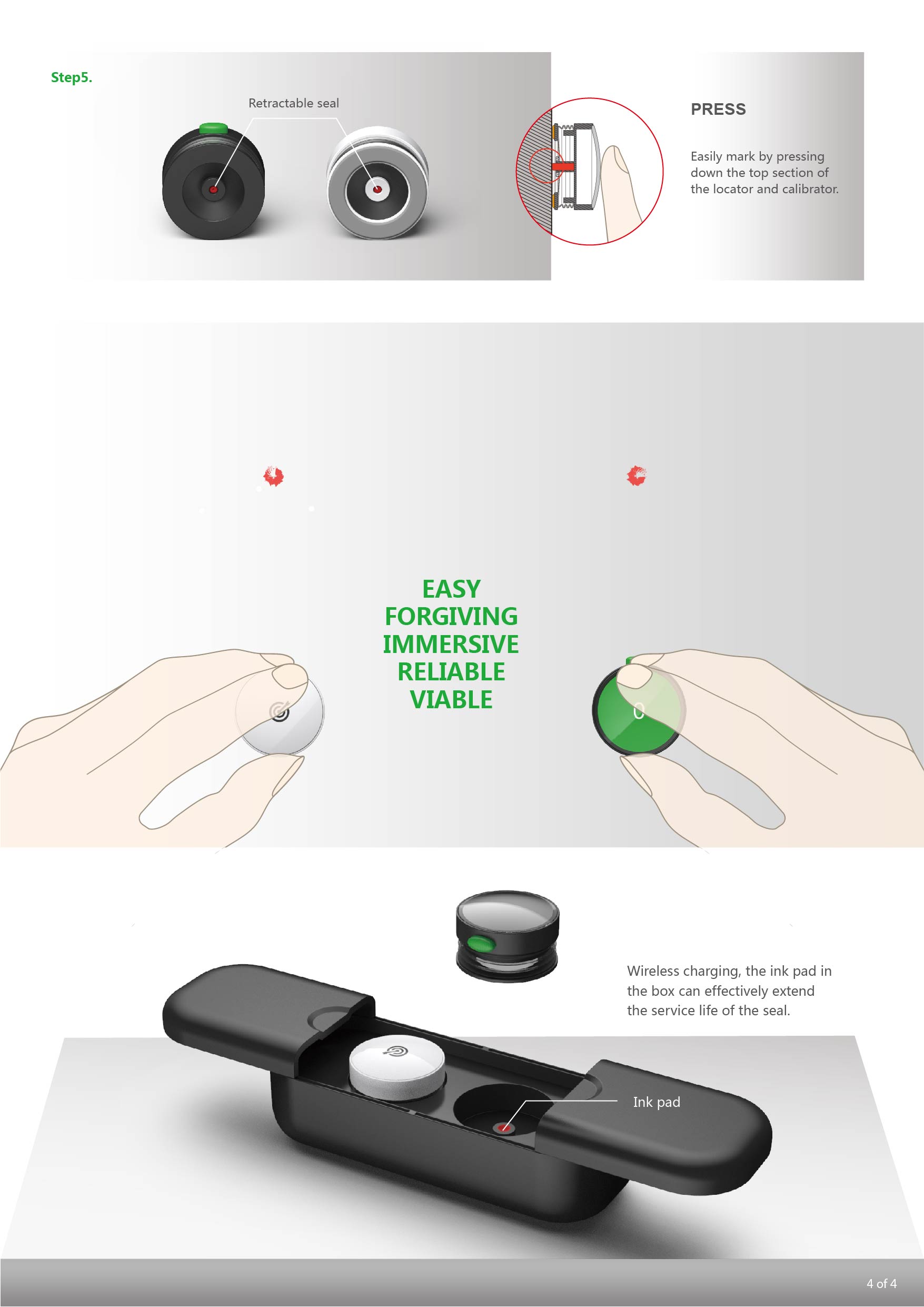 Step5.

Retractable seal

PRESS

Easily mark by pressing down the top section of the locator and calibrator.

EASY
FORGIVING
IMMERSIVE
RELIABLE
VIABLE

0

Wireless charging, the ink pad in the box can effectively extend the service life of the seal.

Ink pad

4 of 4