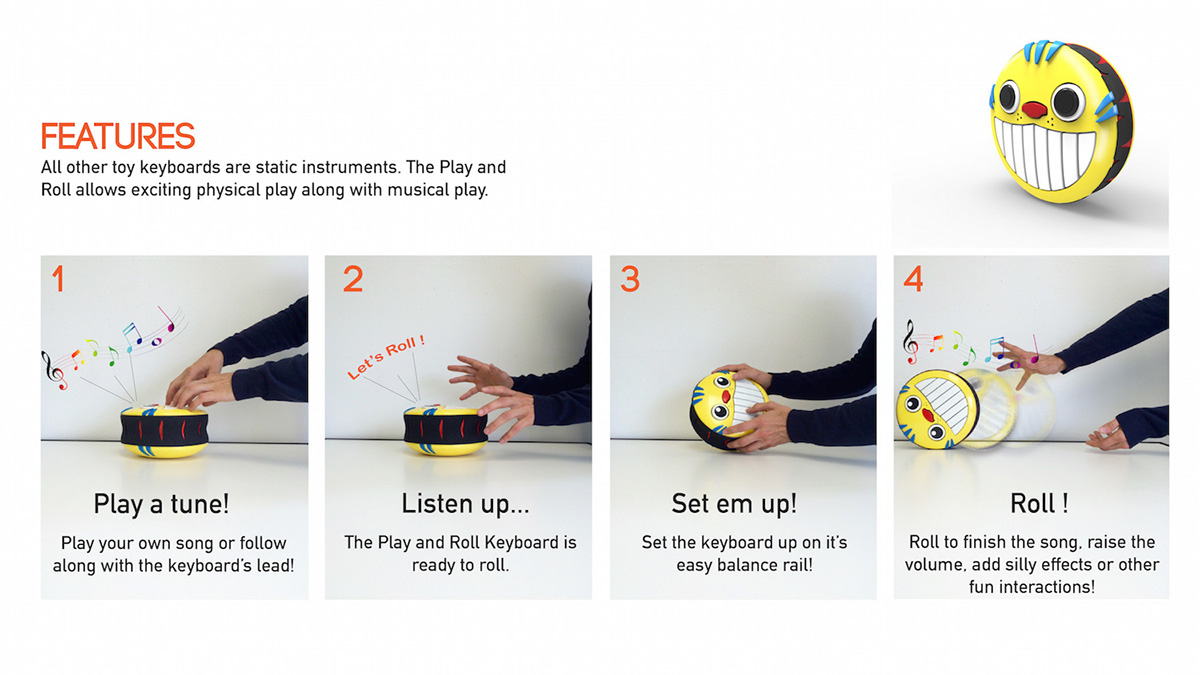 FEATURES
All other toy keyboards are static instruments. The Play and Roll allows exciting physical play along with musical play.

1

Play a tune!

Play your own song or follow along with the keyboard's lead!

2

Let's Roll !

Listen up...

The Play and Roll Keyboard is ready to roll.

3

Set em up!

Set the keyboard up on it's easy balance rail!

4

Roll !

Roll to finish the song, raise the volume, add silly effects or other fun interactions!