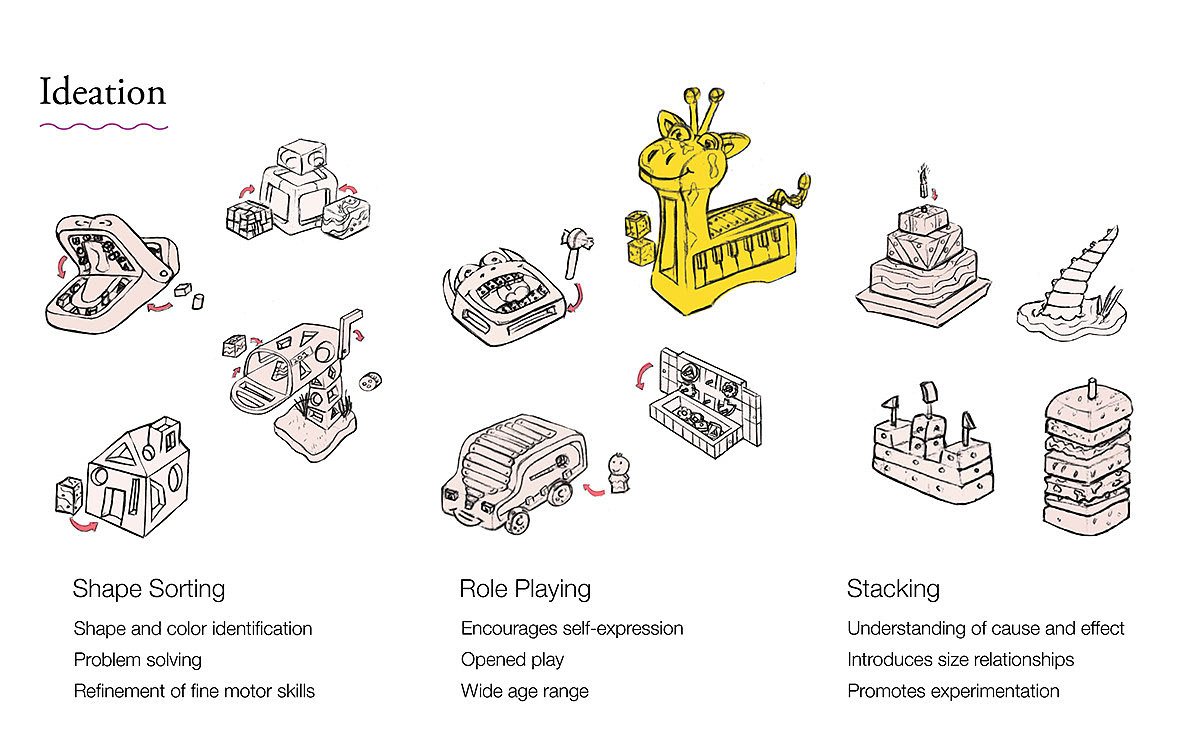 Ideation

Shape Sorting
Shape and color identification
Problem solving
Refinement of fine motor skills

Role Playing
Encourages self-expression
Opened play
Wide age range

Stacking
Understanding of cause and effect
Introduces size relationships
Promotes experimentation