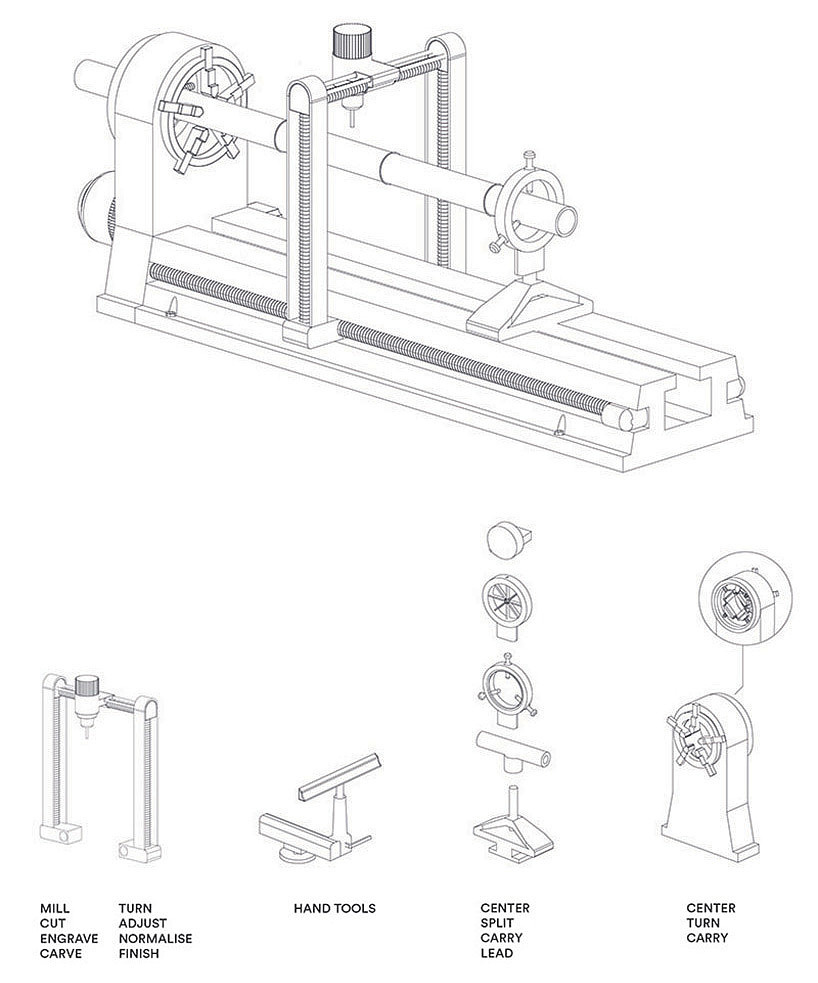 MILL
CUT
ENGRAVE
CARVE

TURN
ADJUST
NORMALISE
FINISH

HAND TOOLS

CENTER
SPLIT
CARRY
LEAD

CENTER
TURN
CARRY